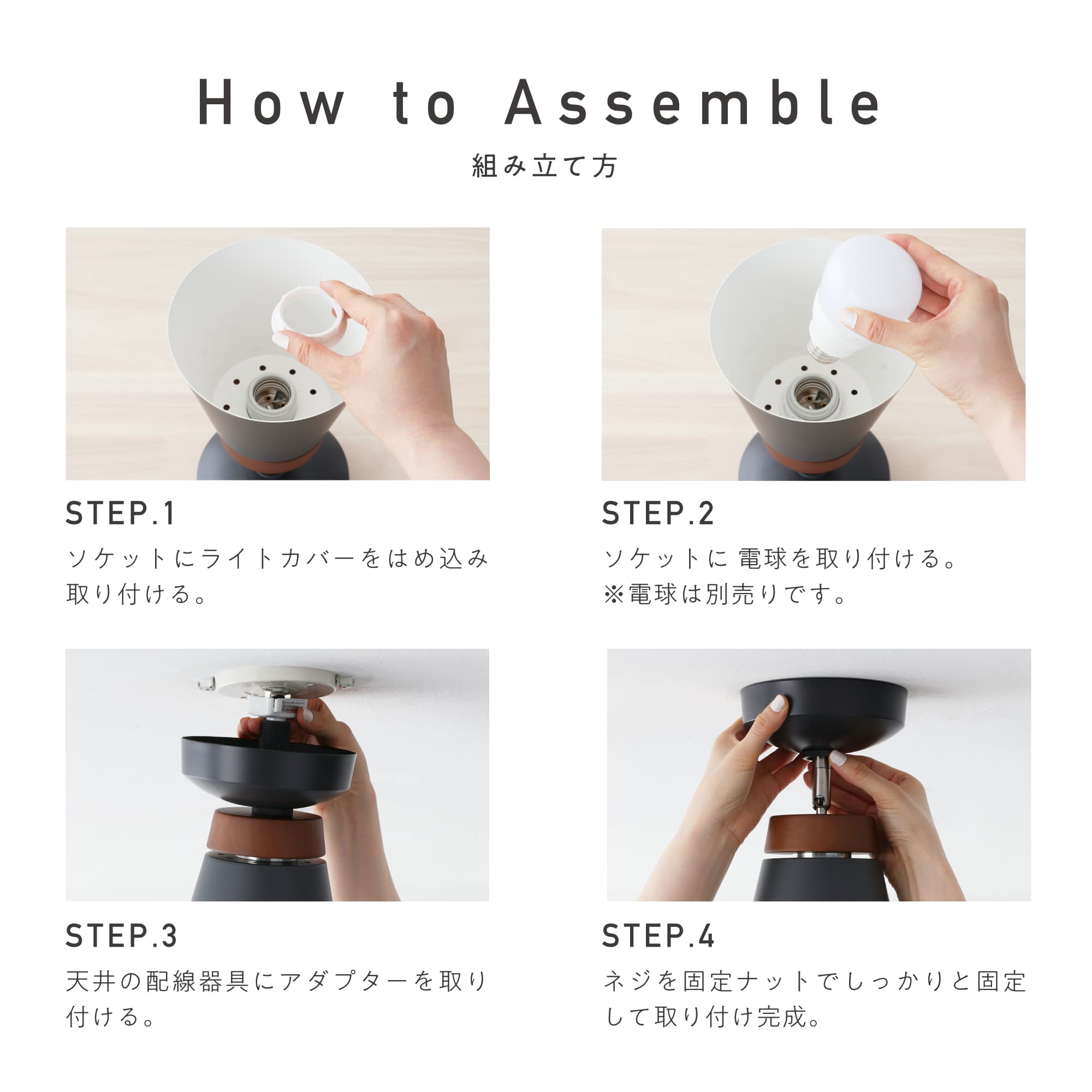 How to Assemble

組み立て方

STEP.1

ソケットにライトカバーをはめ込み取り付ける。

STEP.2

ソケットに 電球を取り付ける。
※電球は別売りです。

STEP.3

天井の配線器具にアダプターを取り付ける。

STEP.4

ネジを固定ナットでしっかりと固定して取り付け完成。