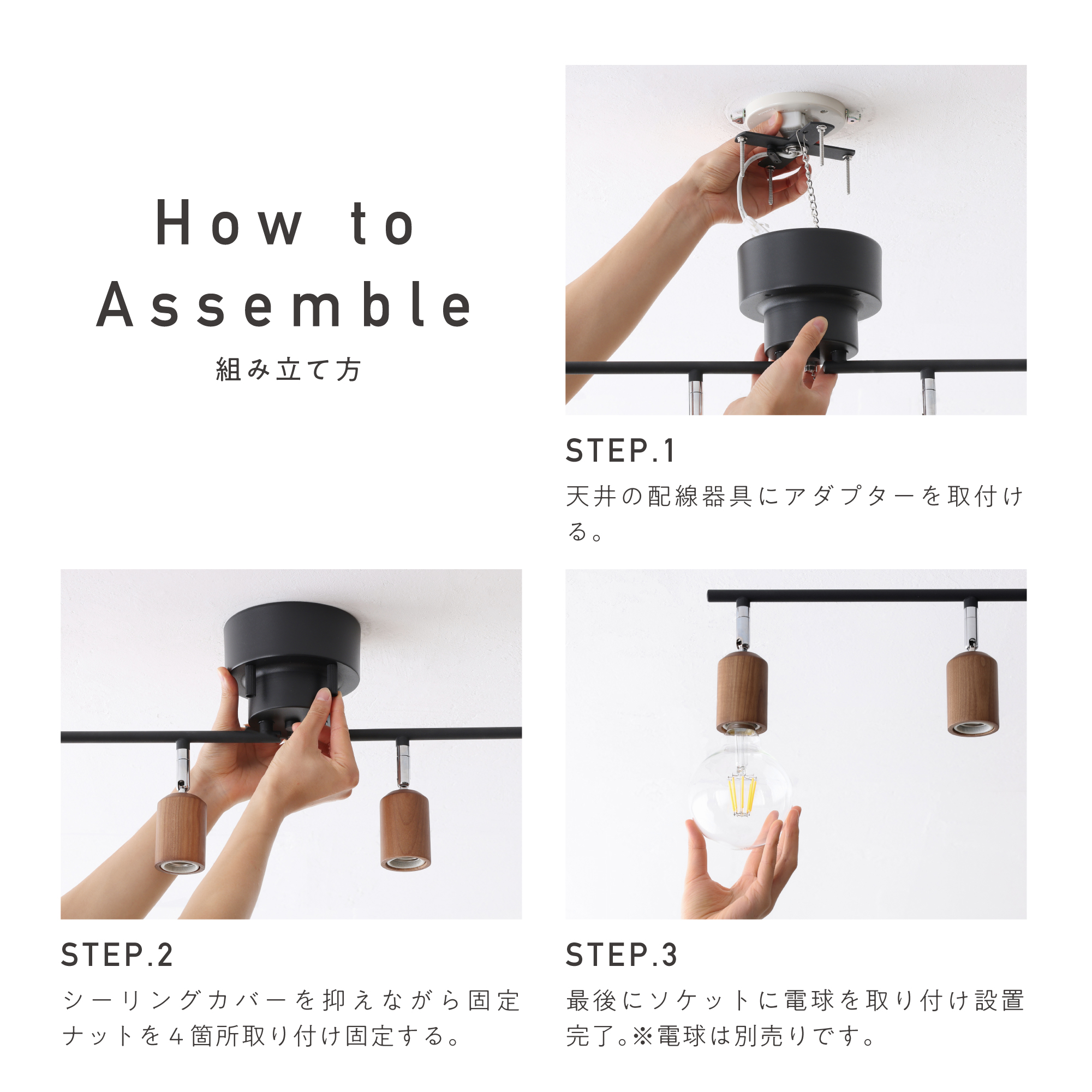 How to Assemble
組み立て方

STEP.1
天井の配線器具にアダプターを取付ける。

STEP.2
シーリングカバーを抑えながら固定ナットを４箇所取り付け固定する。

STEP.3
最後にソケットに電球を取り付け設置完了。※電球は別売りです。