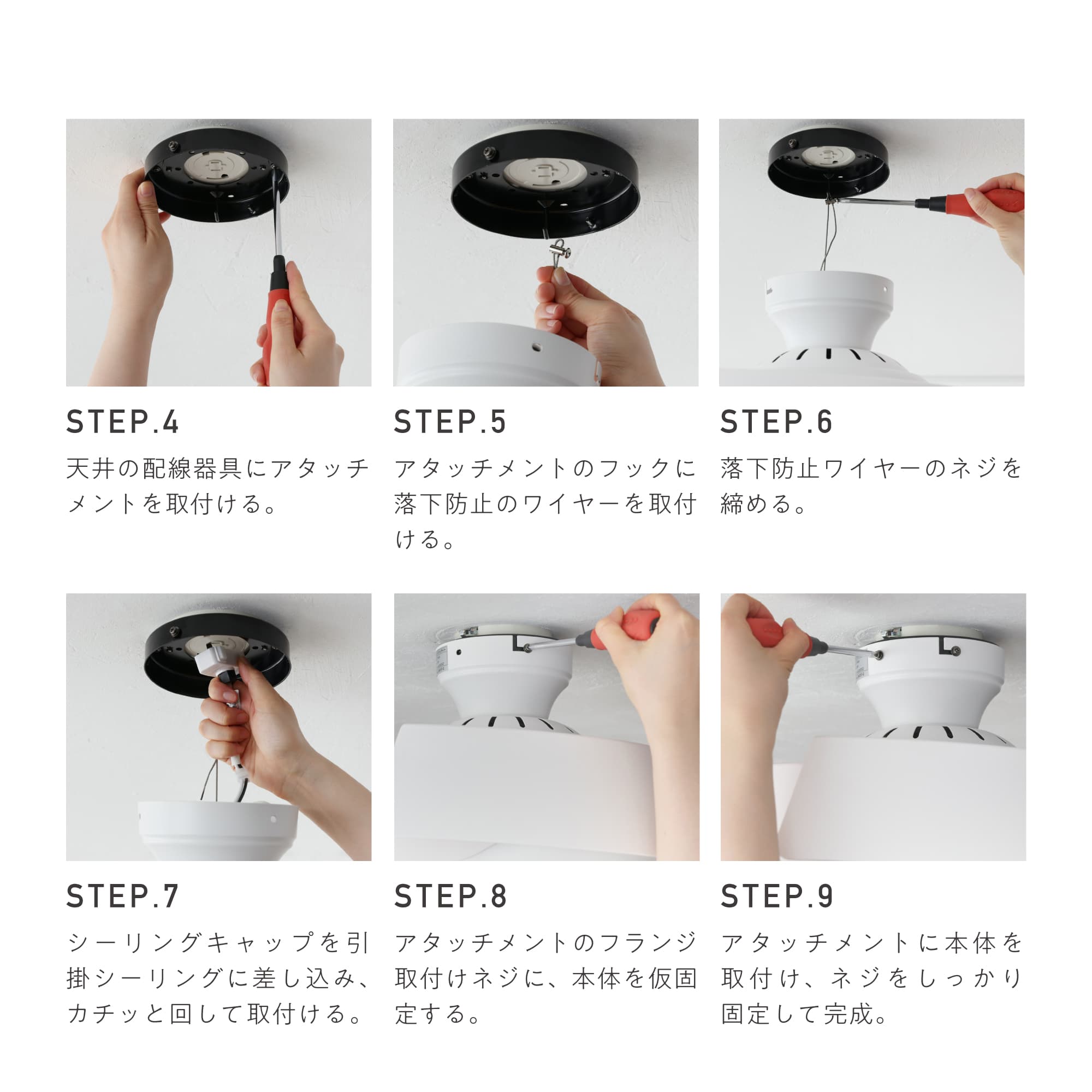 STEP.4

天井の配線器具にアタッチメントを取付ける。

STEP.5

アタッチメントのフックに落下防止のワイヤーを取付ける。

STEP.6

落下防止ワイヤーのネジを締める。

STEP.7

シーリングキャップを引掛シーリングに差し込み、カチッと回して取付ける。

STEP.8

アタッチメントのフランジ取付けネジに、本体を仮固定する。

STEP.9

アタッチメントに本体を取付け、ネジをしっかり固定して完成。