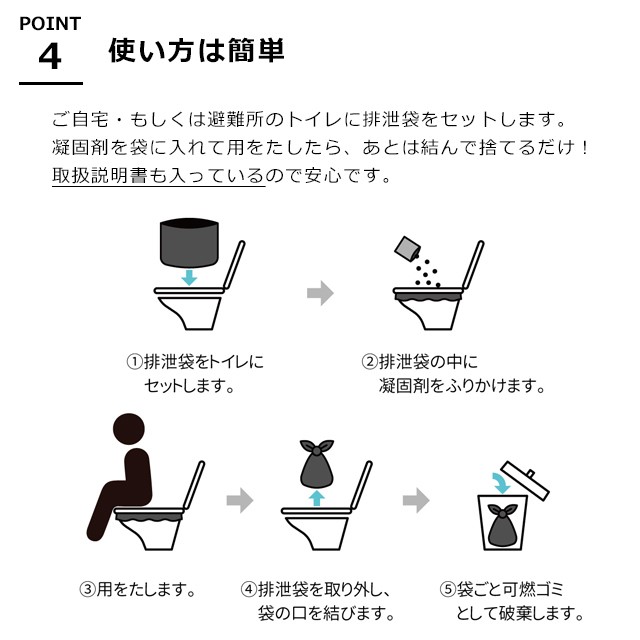 POINT
4
使い方は簡単

ご自宅・もしくは避難所のトイレに排泄袋をセットします。
凝固剤を袋に入れて用をたしたら、あとは結んで捨てるだけ！
取扱説明書も入っているので安心です。

①排泄袋をトイレにセットします。

②排泄袋の中に凝固剤をふりかけます。

③用をたします。

④排泄袋を取り外し、袋の口を結びます。

⑤袋ごと可燃ゴミとして破棄します。