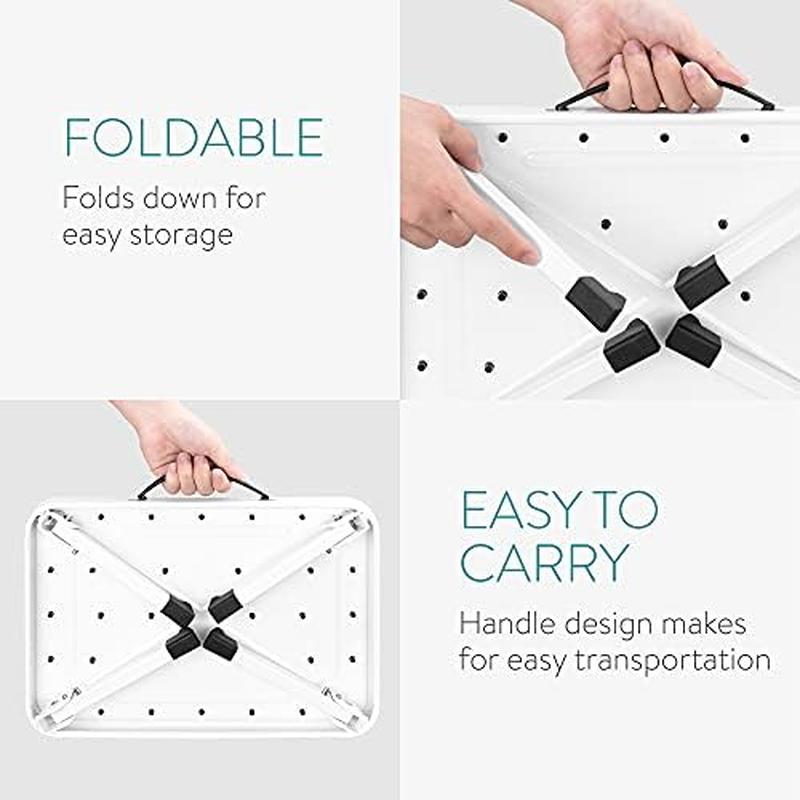 FOLDABLE

Folds down for easy storage

EASY TO CARRY

Handle design makes for easy transportation