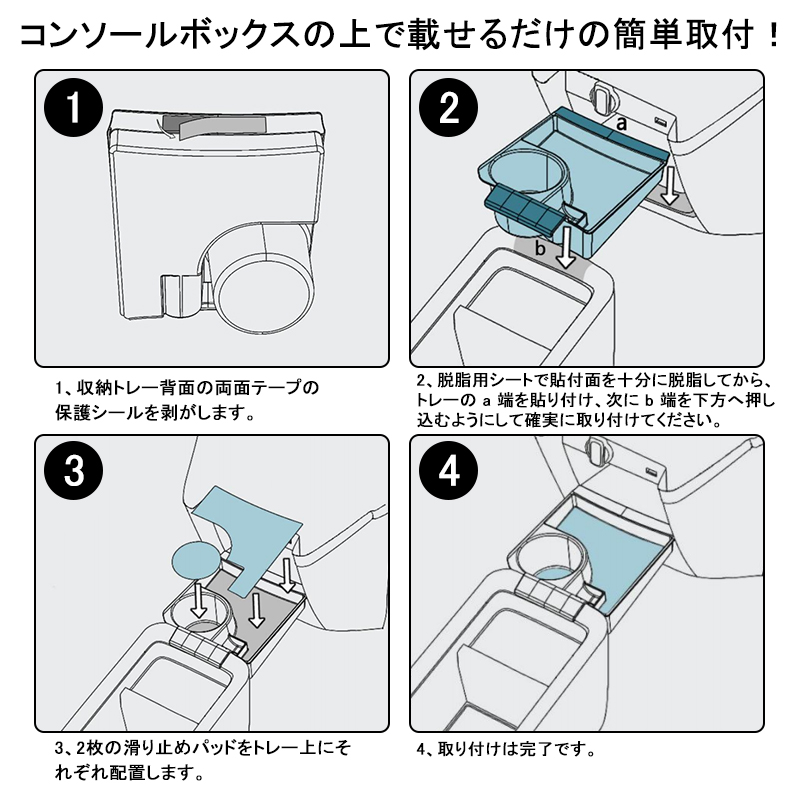 コンソールボックスの上で載せるだけの簡単取付！

1

1、収納トレー背面の両面テープの保護シールを剥がします。

2

a

b

2、脱脂用シートで貼付面を十分に脱脂してから、トレーの a 端を貼り付け、次に b 端を下方へ押し込むようにして確実に取り付けてください。

3

3、2枚の滑り止めパッドをトレー上にそれぞれ配置します。

4

4、取り付けは完了です。