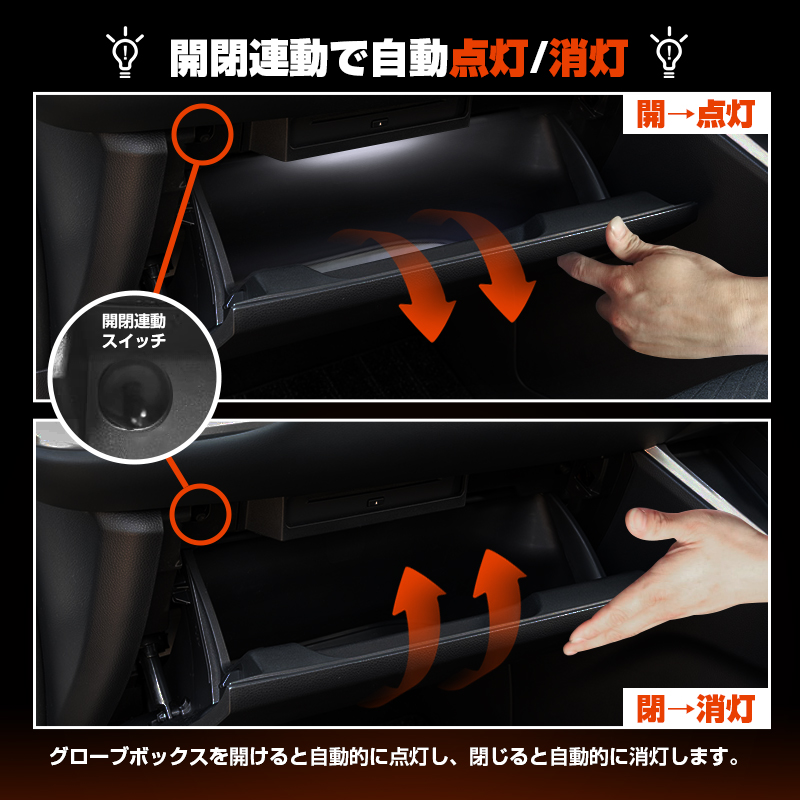 開閉連動で自動点灯/消灯

開→点灯

開閉連動
スイッチ

閉→消灯

グローブボックスを開けると自動的に点灯し、閉じると自動的に消灯します。