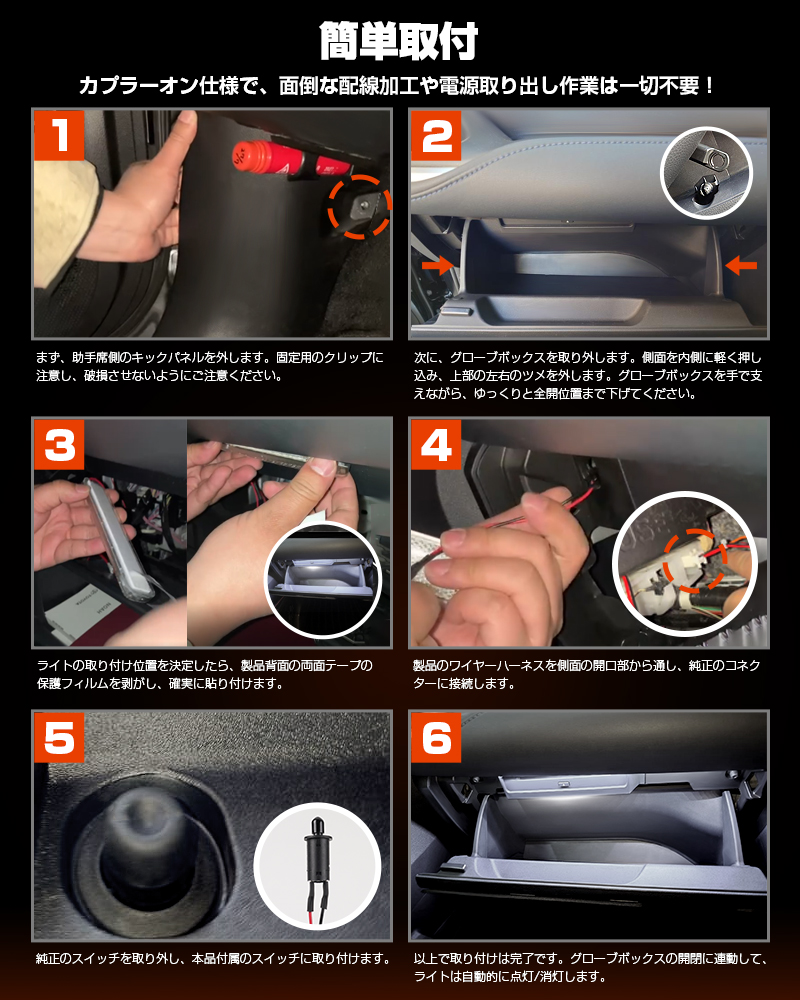 簡単取付

カプラーオン仕様で、面倒な配線加工や電源取り出し作業は一切不要！

1

まず、助手席側のキックパネルを外します。固定用のクリップに注意し、破損させないようにご注意ください。

2

次に、グローブボックスを取り外します。側面を内側に軽く押し込み、上部の左右のツメを外します。グローブボックスを手で支えながら、ゆっくりと全開位置まで下げてください。

3

ライトの取り付け位置を決定したら、製品背面の両面テープの保護フィルムを剥がし、確実に貼り付けます。

4

製品のワイヤーハーネスを側面の開口部から通し、純正のコネクターに接続します。

5

純正のスイッチを取り外し、本品付属のスイッチに取り付けます。

6

以上で取り付けは完了です。グローブボックスの開閉に連動して、ライトは自動的に点灯/消灯します。