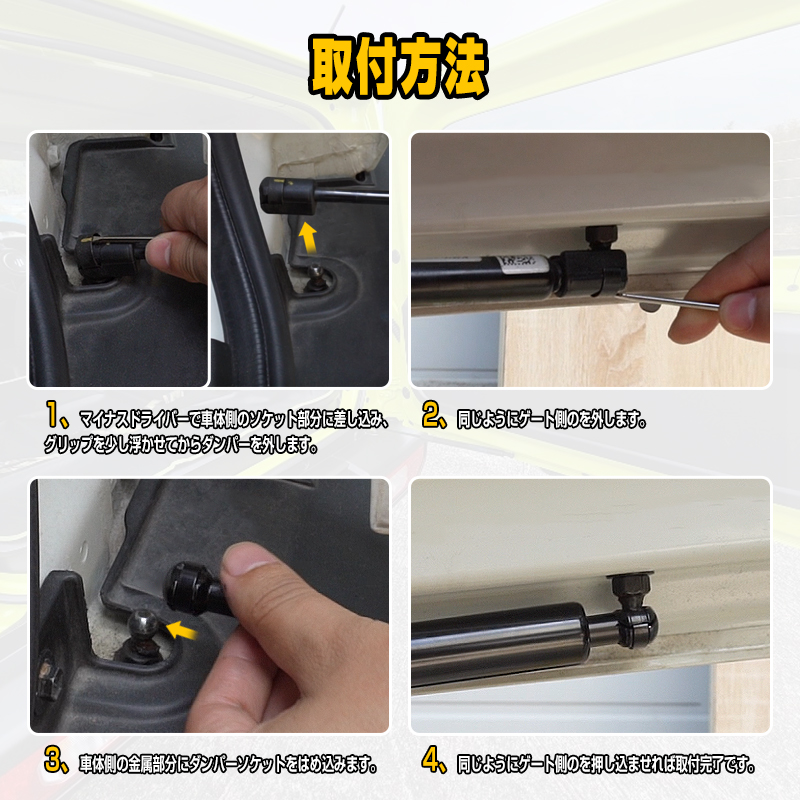 取付方法

1、マイナスドライバーで車体側のソケット部分に差し込み、グリップを少し浮かせてからダンパーを外します。

2、同じようにゲート側のを外します。

3、車体側の金属部分にダンパーソケットをはめ込みます。

4、同じようにゲート側のを押し込ませれば取付完了です。