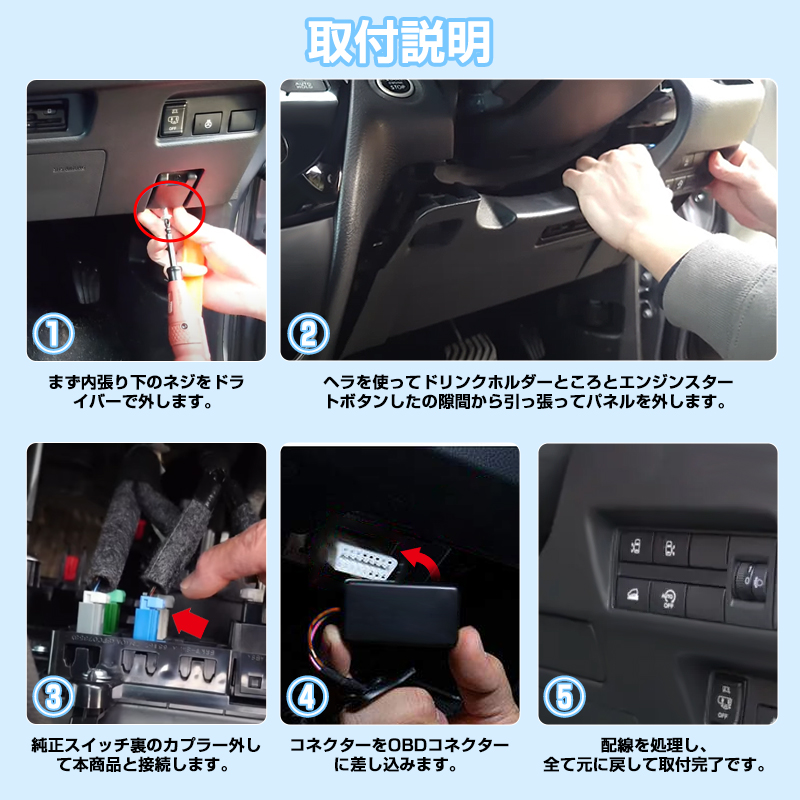 取付説明

①

まず内張り下のネジをドライバーで外します。

②

ヘラを使ってドリンクホルダーところとエンジンスタートボタンしたの隙間から引っ張ってパネルを外します。

③

純正スイッチ裏のカプラー外して本商品と接続します。

④

コネクターをOBDコネクターに差し込みます。

⑤

配線を処理し、全て元に戻して取付完了です。