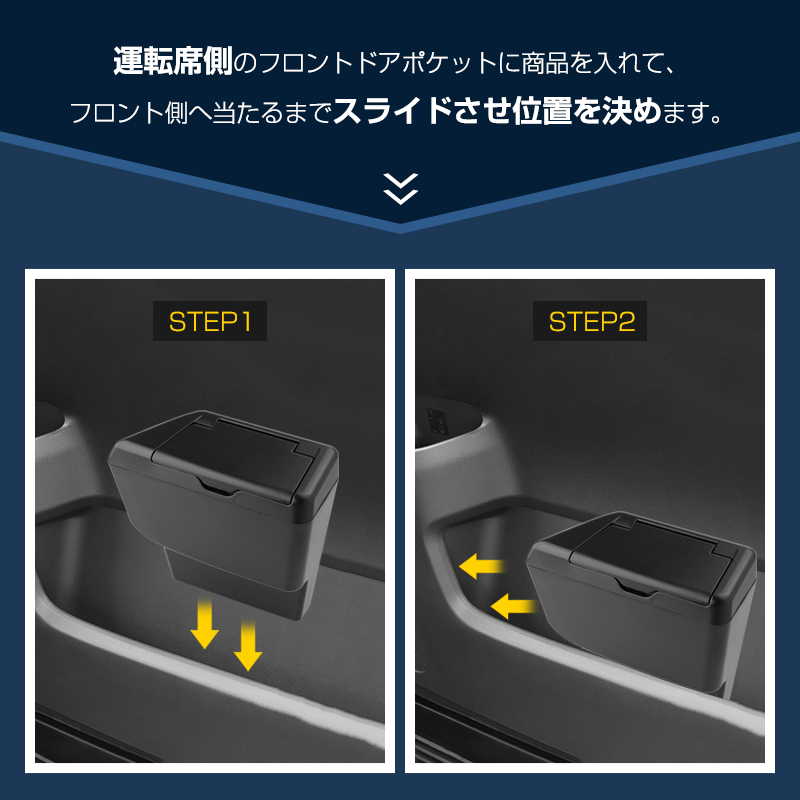 運転席側のフロントドアポケットに商品を入れて、
フロント側へ当たるまでスライドさせ位置を決めます。

STEP1

STEP2