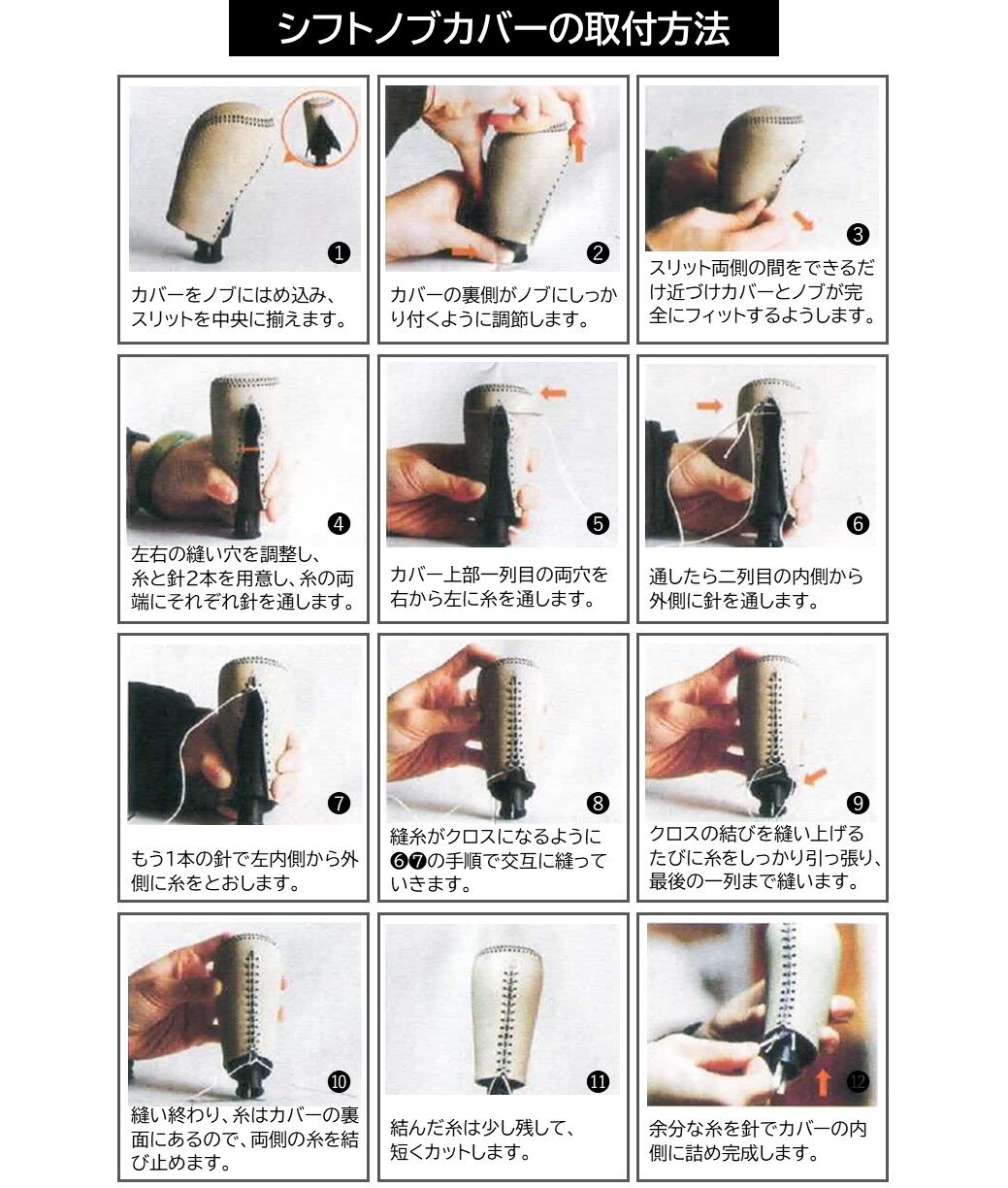 シフトノブカバーの取付方法

❶
カバーをノブにはめ込み、スリットを中央に揃えます。

❷
カバーの裏側がノブにしっかり付くように調節します。

❸
スリット両側の間をできるだけ近づけカバーとノブが完全にフィットするようします。

❹
左右の縫い穴を調整し、糸と針2本を用意し、糸の両端にそれぞれ針を通します。

❺
カバー上部一列目の両穴を右から左に糸を通します。

❻
通したら二列目の内側から外側に針を通します。

❼
もう1本の針で左内側から外側に糸をとおします。

❽
縫糸がクロスになるように❻❼の手順で交互に縫っていきます。

❾
クロスの結びを縫い上げるたびに糸をしっかり引っ張り、最後の一列まで縫います。

❿
縫い終わり、糸はカバーの裏面にあるので、両側の糸を結び止めます。

⓫
結んだ糸は少し残して、短くカットします。

⓬
余分な糸を針でカバーの内側に詰め完成します。