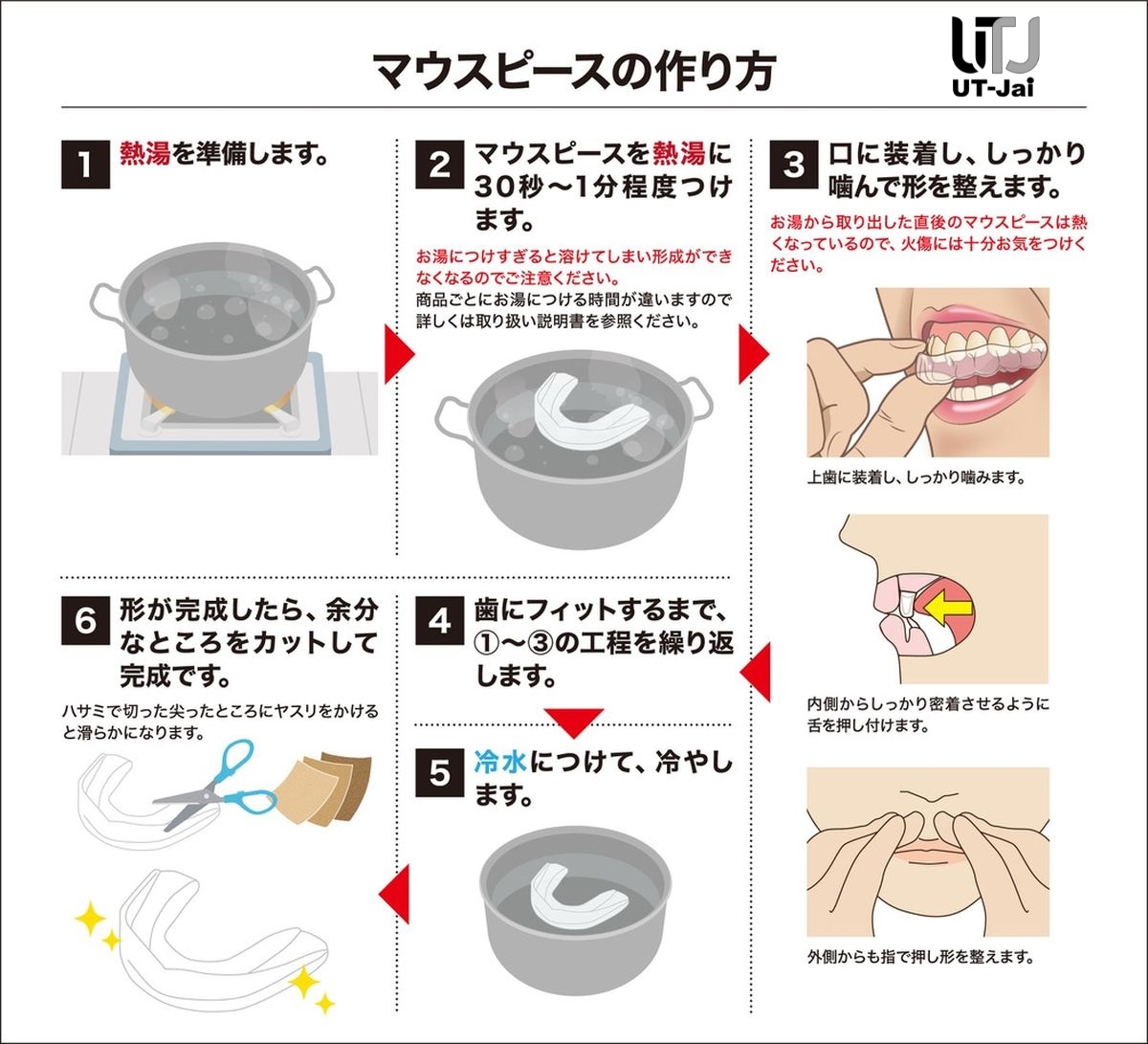 マウスピースの作り方

UTJ
UT-Jai

1 熱湯を準備します。

2 マウスピースを熱湯に30秒～1分程度つけます。

お湯につけすぎると溶けてしまい形成ができなくなるのでご注意ください。
商品ごとにお湯につける時間が違いますので詳しくは取り扱い説明書を参照ください。

3 口に装着し、しっかり噛んで形を整えます。

お湯から取り出した直後のマウスピースは熱くなっているので、火傷には十分お気をつけください。

上歯に装着し、しっかり噛みます。

内側からしっかり密着させるように舌を押し付けます。

外側からも指で押し形を整えます。

4 歯にフィットするまで、①～③の工程を繰り返します。

5 冷水につけて、冷やします。

6 形が完成したら、余分なところをカットして完成です。

ハサミで切った尖ったところにヤスリをかけると滑らかになります。