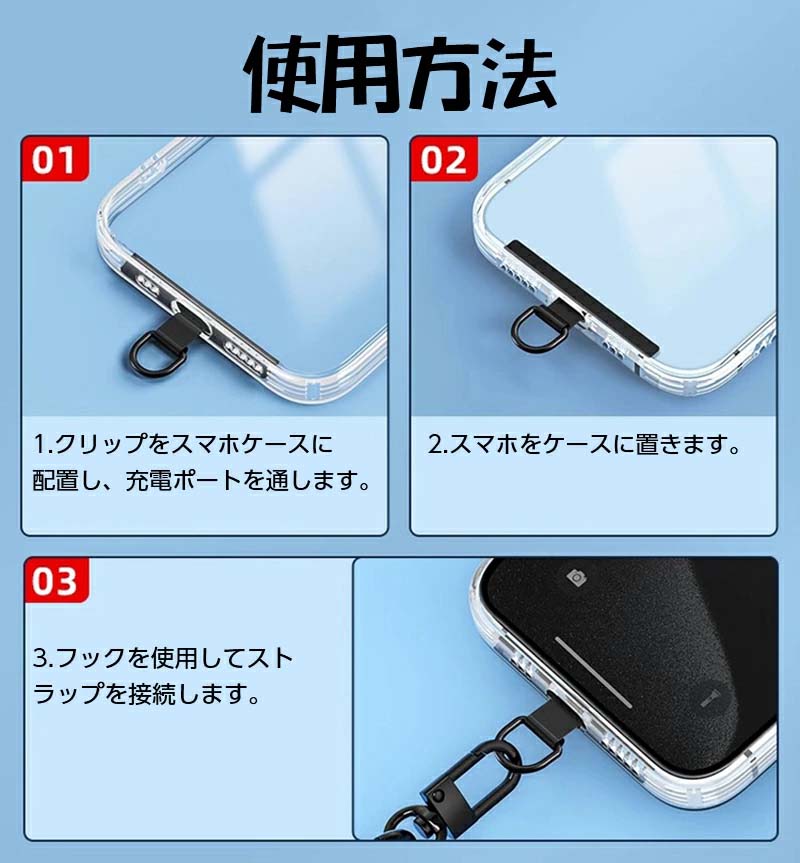 使用方法

01

1.クリップをスマホケースに配置し、充電ポートを通します。

02

2.スマホをケースに置きます。

03

3.フックを使用してストラップを接続します。