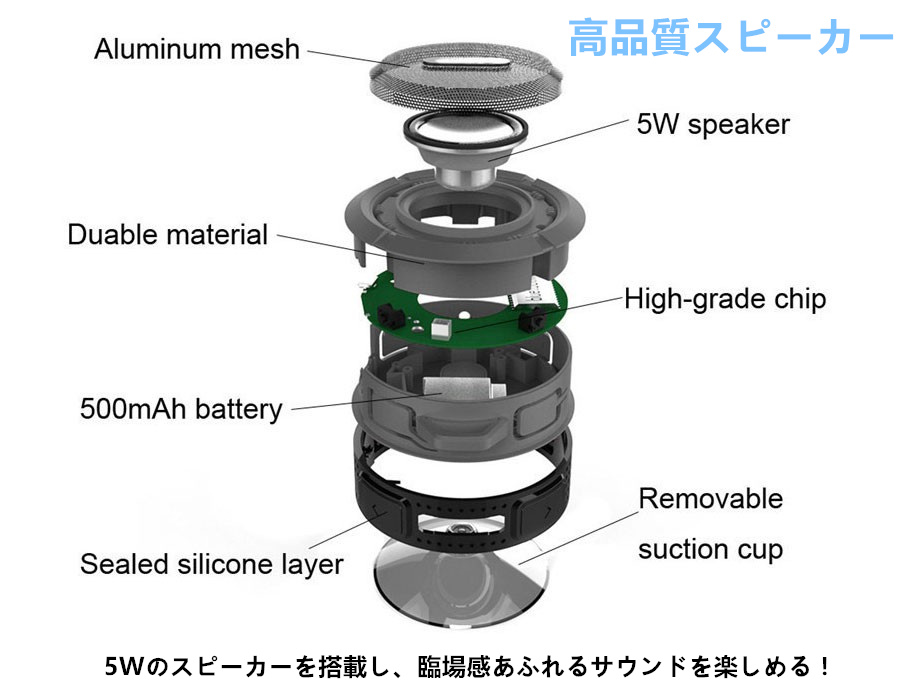 高品質スピーカー

Aluminum mesh

5W speaker

Duable material

High-grade chip

500mAh battery

Removable suction cup

Sealed silicone layer

5Wのスピーカーを搭載し、臨場感あふれるサウンドを楽しめる！