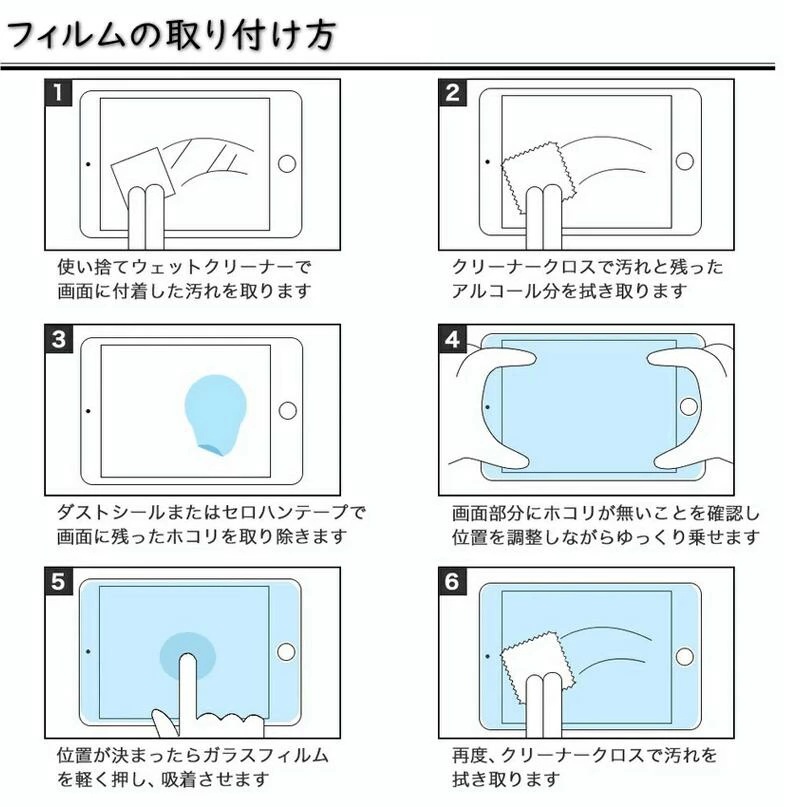 フィルムの取り付け方

1

使い捨てウェットクリーナーで画面に付着した汚れを取ります

2

クリーナークロスで汚れと残ったアルコール分を拭き取ります

3

ダストシールまたはセロハンテープで画面に残ったホコリを取り除きます

4

画面部分にホコリが無いことを確認し位置を調整しながらゆっくり乗せます

5

位置が決まったらガラスフィルムを軽く押し、吸着させます

6

再度、クリーナークロスで汚れを拭き取ります