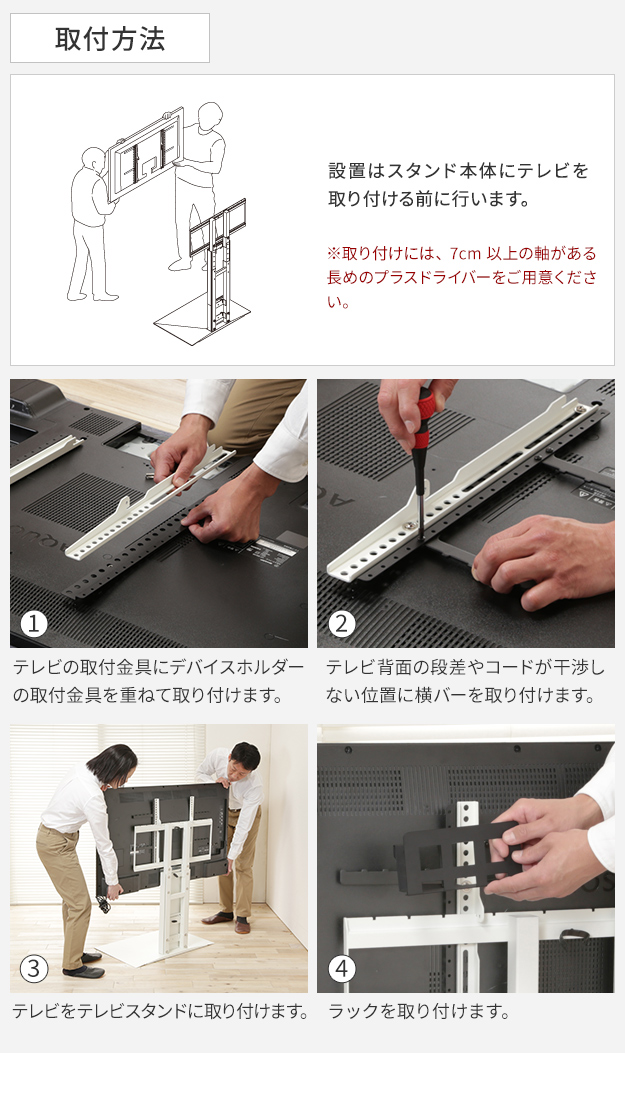 取付方法

設置はスタンド本体にテレビを取り付ける前に行います。

※取り付けには、7cm 以上の軸がある長めのプラスドライバーをご用意ください。

1

テレビの取付金具にデバイスホルダーの取付金具を重ねて取り付けます。

2

テレビ背面の段差やコードが干渉しない位置に横バーを取り付けます。

3

テレビをテレビスタンドに取り付けます。

4

ラックを取り付けます。