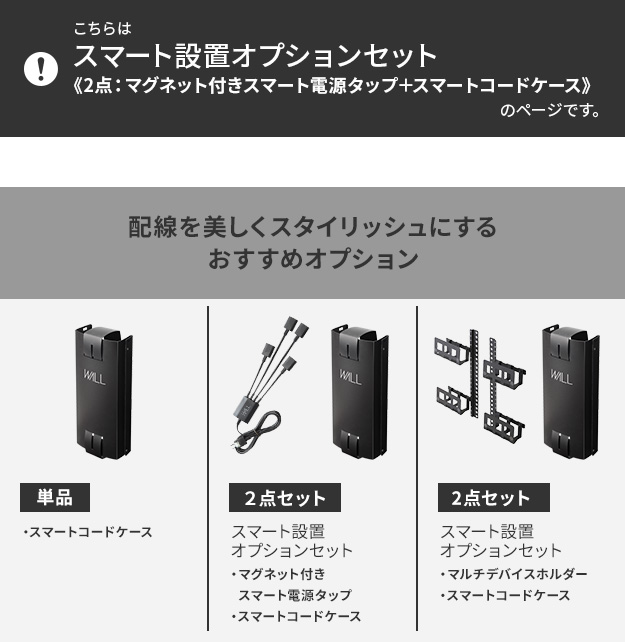 !

こちらは
スマート設置オプションセット
《2点：マグネット付きスマート電源タップ+スマートコードケース》
のページです。

配線を美しくスタイリッシュにする
おすすめオプション

WALL

単品

・スマートコードケース

WALL

2点セット

スマート設置
オプションセット

・マグネット付き
スマート電源タップ
・スマートコードケース

WALL

2点セット

スマート設置
オプションセット

・マルチデバイスホルダー
・スマートコードケース