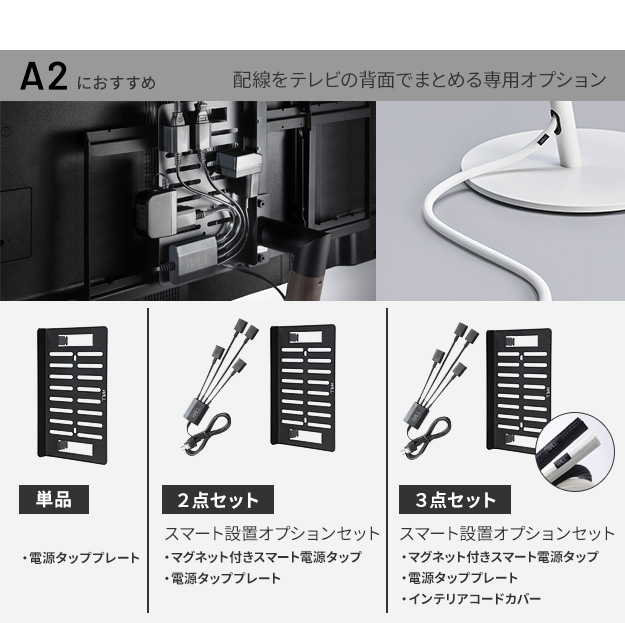 A2 におすすめ

配線をテレビの背面でまとめる専用オプション

単品

・電源タッププレート

2点セット

スマート設置オプションセット

・マグネット付きスマート電源タップ

・電源タッププレート

3点セット

スマート設置オプションセット

・マグネット付きスマート電源タップ

・電源タッププレート

・インテリアコードカバー