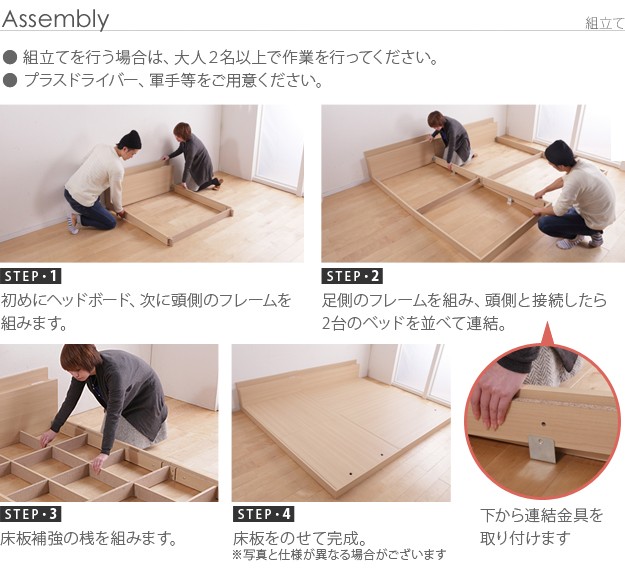 Assembly

組立て

● 組立てを行う場合は、大人2名以上で作業を行ってください。
● プラスドライバー、軍手等をご用意ください。

STEP・1
初めにヘッドボード、次に頭側のフレームを組みます。

STEP・2
足側のフレームを組み、頭側と接続したら2台のベッドを並べて連結。

STEP・3
床板補強の桟を組みます。

STEP・4
床板をのせて完成。
※写真と仕様が異なる場合がございます

下から連結金具を取り付けます