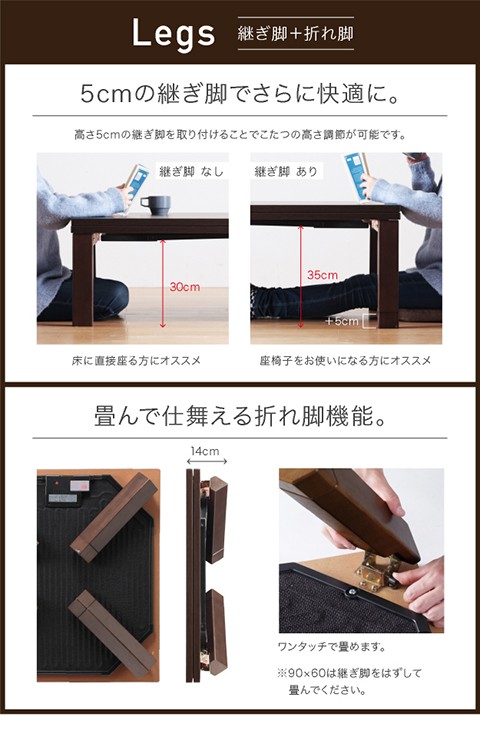 Legs 継ぎ脚＋折れ脚

5cmの継ぎ脚でさらに快適に。

高さ5cmの継ぎ脚を取り付けることでこたつの高さ調節が可能です。

継ぎ脚 なし

30cm

床に直接座る方にオススメ

継ぎ脚 あり

35cm

+5cm

座椅子をお使いになる方にオススメ

畳んで仕舞える折れ脚機能。

14cm

ワンタッチで畳めます。

※90×60は継ぎ脚をはずして畳んでください。