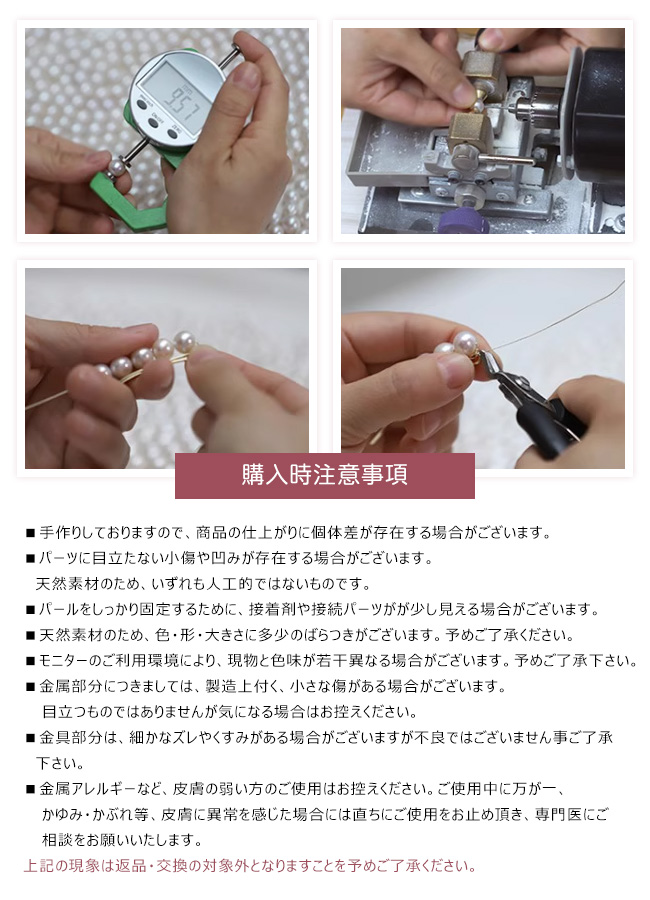 9.57

購入時注意事項

■ 手作りしておりますので、商品の仕上がりに個体差が存在する場合がございます。

■ パーツに目立たない小傷や凹みが存在する場合がございます。
天然素材のため、いずれも人工的ではないものです。

■ パールをしっかり固定するために、接着剤や接続パーツがが少し見える場合がございます。

■ 天然素材のため、色・形・大きさに多少のばらつきがございます。予めご了承ください。

■ モニターのご利用環境により、現物と色味が若干異なる場合がございます。予めご了承下さい。

■ 金属部分につきましては、製造上付く、小さな傷がある場合がございます。
目立つものではありませんが気になる場合はお控えください。

■ 金具部分は、細かなズレやくすみがある場合がございますが不良ではございません事ご了承下さい。

■ 金属アレルギーなど、皮膚の弱い方のご使用はお控えください。ご使用中に万が一、かゆみ・かぶれ等、皮膚に異常を感じた場合には直ちにご使用をお止め頂き、専門医にご相談をお願いいたします。

上記の現象は返品・交換の対象外となりますことを予めご了承ください。