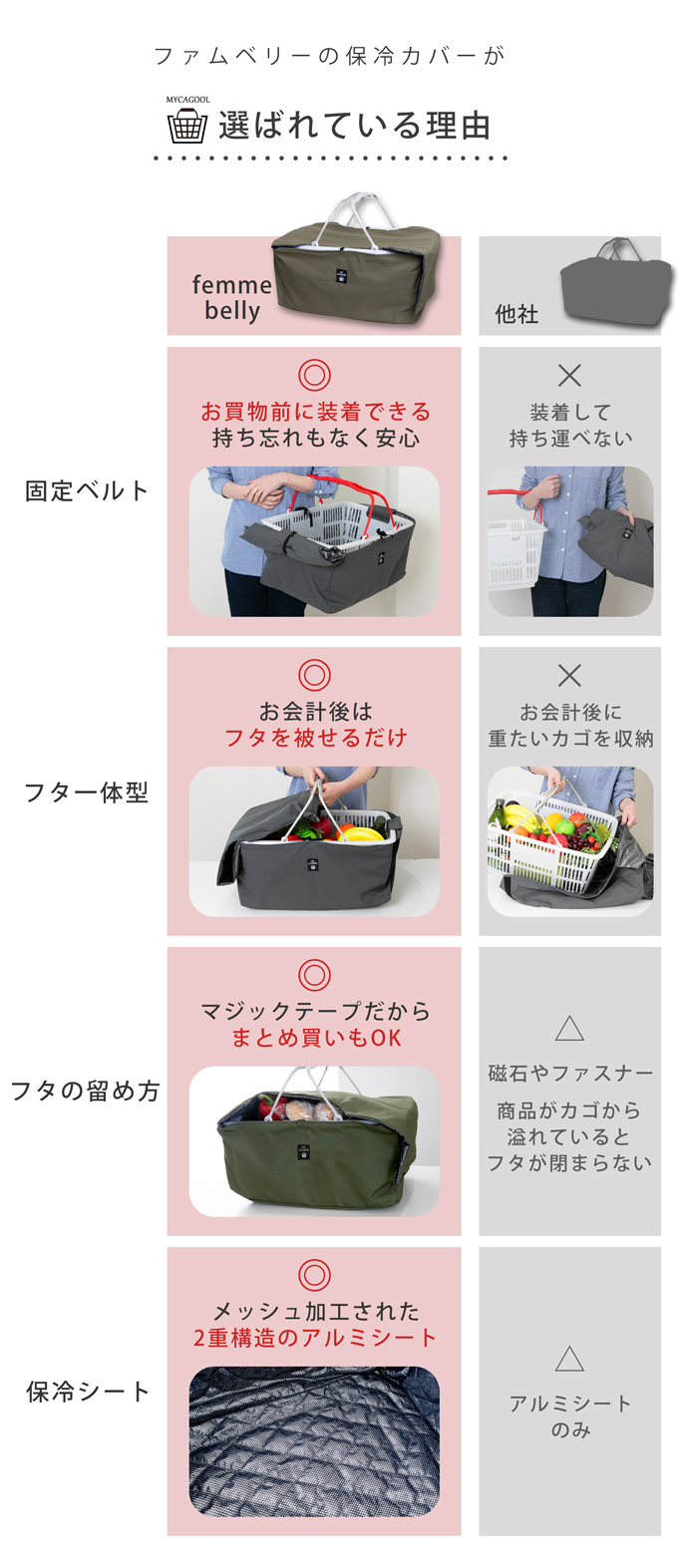 ファムベリーの保冷カバーが

MYCAGOOL

選ばれている理由

| | femme belly | 他社 |
|---|---|---|
| 固定ベルト | ◎ お買物前に装着できる 持ち忘れもなく安心 | × 装着して 持ち運べない |
| フタ一体型 | ◎ お会計後は フタを被せるだけ | × お会計後に 重たいカゴを収納 |
| フタの留め方 | ◎ マジックテープだから まとめ買いもOK | △ 磁石やファスナー 商品がカゴから 溢れていると フタが閉まらない |
| 保冷シート | ◎ メッシュ加工された 2重構造のアルミシート | △ アルミシート のみ |