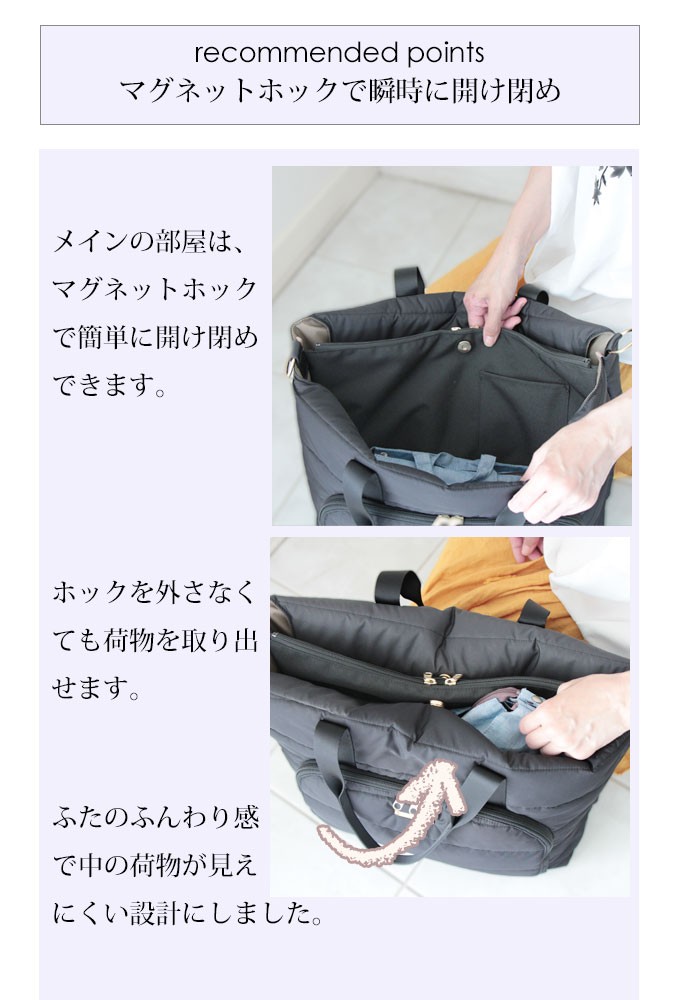 recommended points
マグネットホックで瞬時に開け閉め

メインの部屋は、マグネットホックで簡単に開け閉めできます。

ホックを外さなくても荷物を取り出せます。

ふたのふんわり感で中の荷物が見えにくい設計にしました。