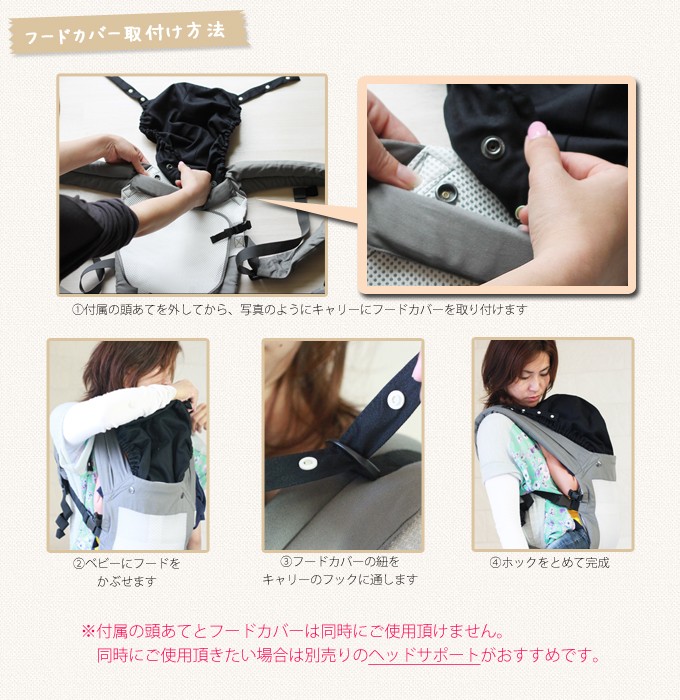 フードカバー取付け方法

①付属の頭あてを外してから、写真のようにキャリーにフードカバーを取り付けます

②ベビーにフードをかぶせます

③フードカバーの紐をキャリーのフックに通します

④ホックをとめて完成

※付属の頭あてとフードカバーは同時にご使用頂けません。
同時にご使用頂きたい場合は別売りのヘッドサポートがおすすめです。