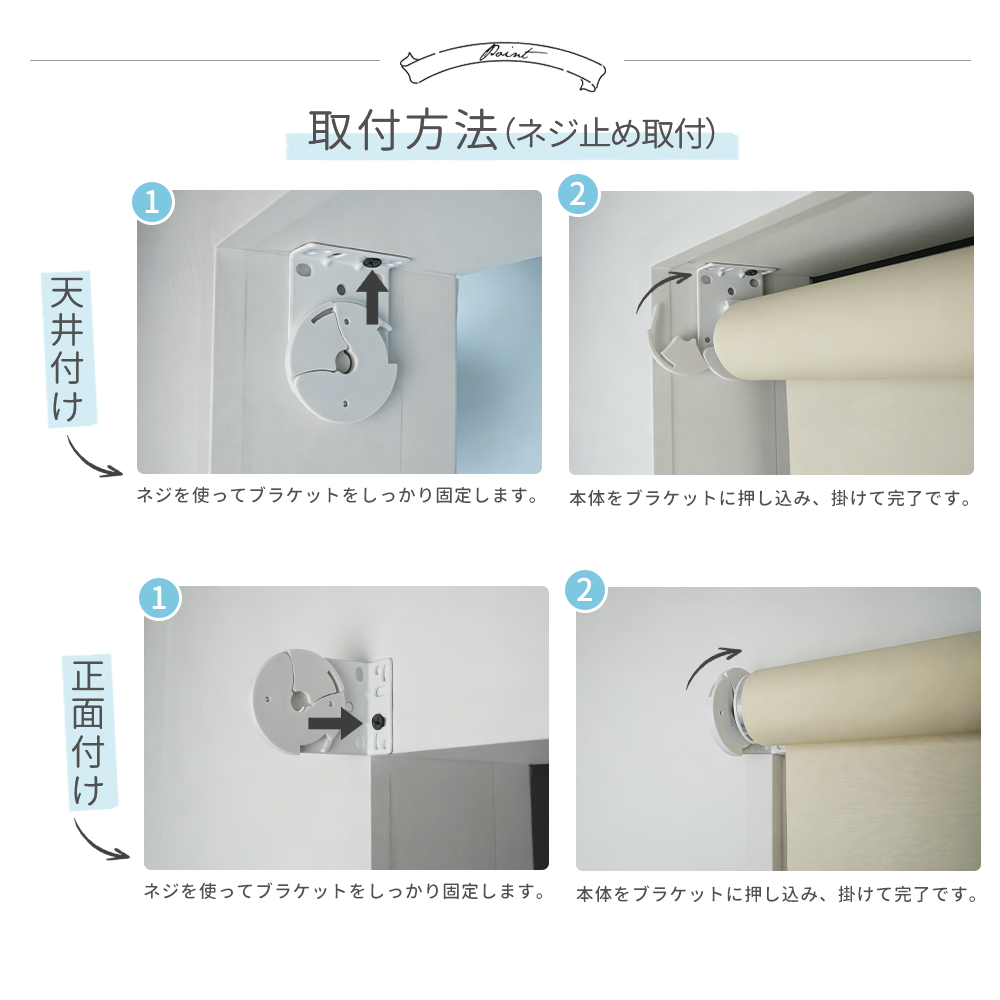 Point

取付方法(ネジ止め取付)

天井付け

1

ネジを使ってブラケットをしっかり固定します。

2

本体をブラケットに押し込み、掛けて完了です。

正面付け

1

ネジを使ってブラケットをしっかり固定します。

2

本体をブラケットに押し込み、掛けて完了です。