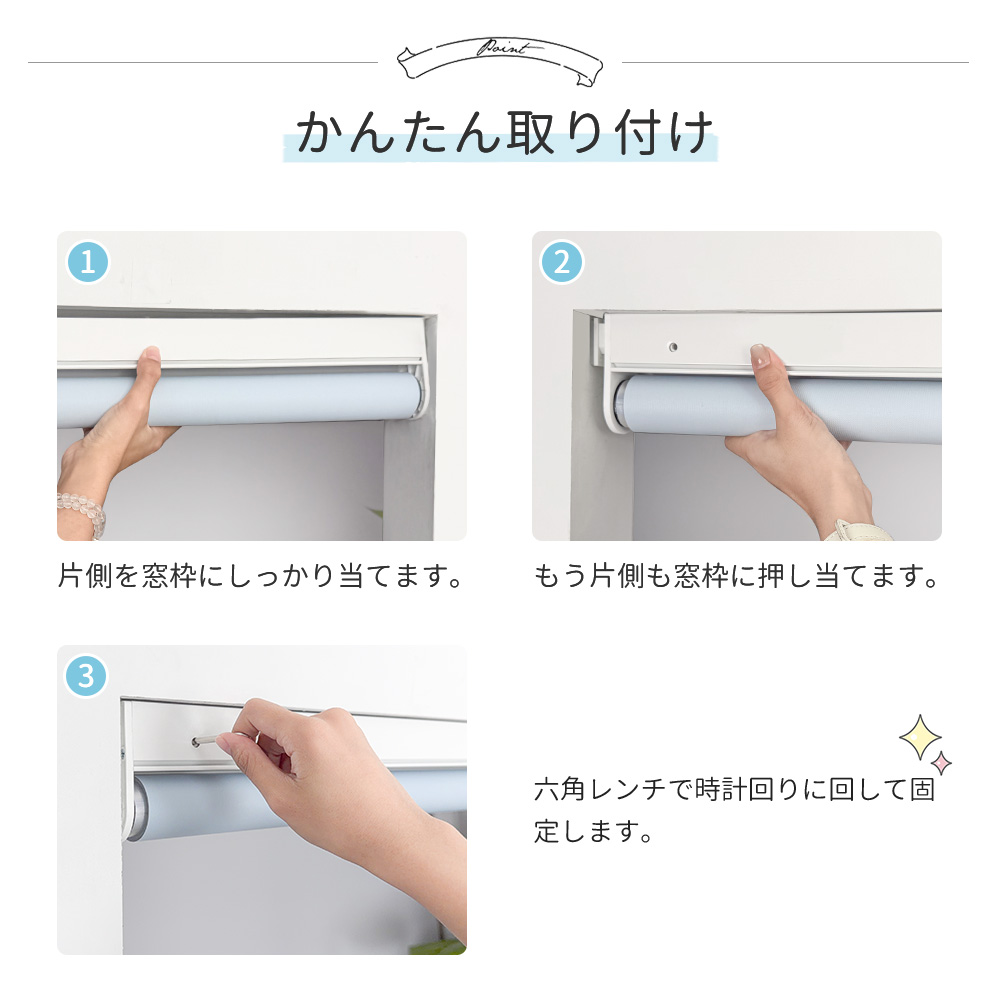 Point

かんたん取り付け

1

片側を窓枠にしっかり当てます。

2

もう片側も窓枠に押し当てます。

3

六角レンチで時計回りに回して固定します。