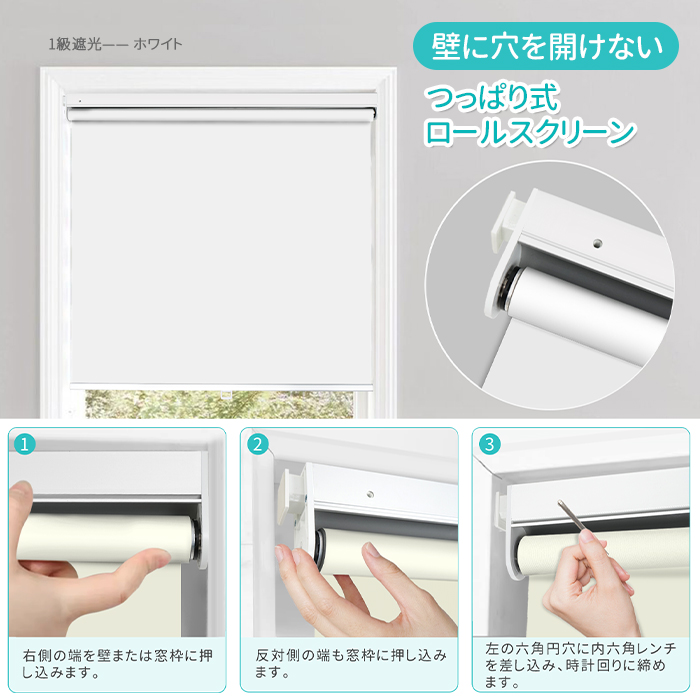 1級遮光—— ホワイト

壁に穴を開けない

つっぱり式
ロールスクリーン

1

右側の端を壁または窓枠に押し込みます。

2

反対側の端も窓枠に押し込みます。

3

左の六角円穴に内六角レンチを差し込み、時計回りに締めます。