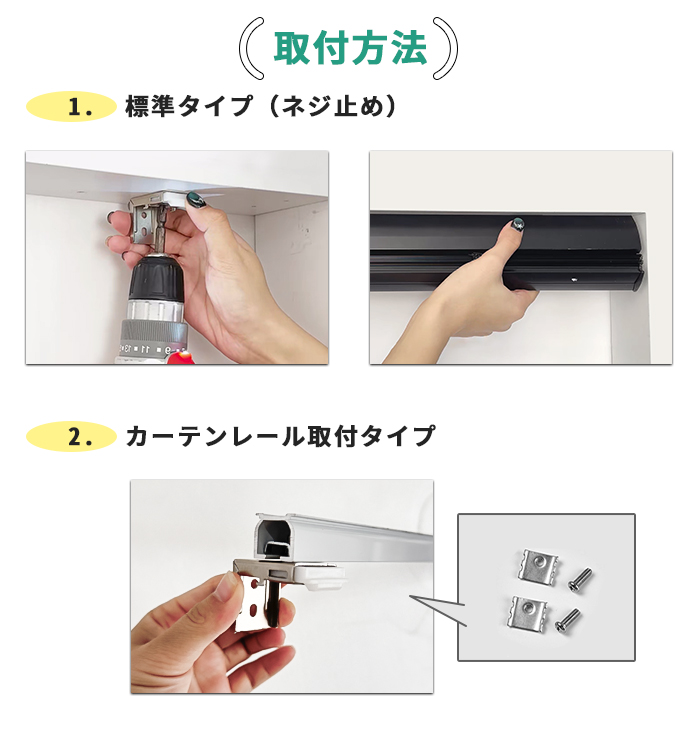 取付方法

1. 標準タイプ（ネジ止め）

2. カーテンレール取付タイプ