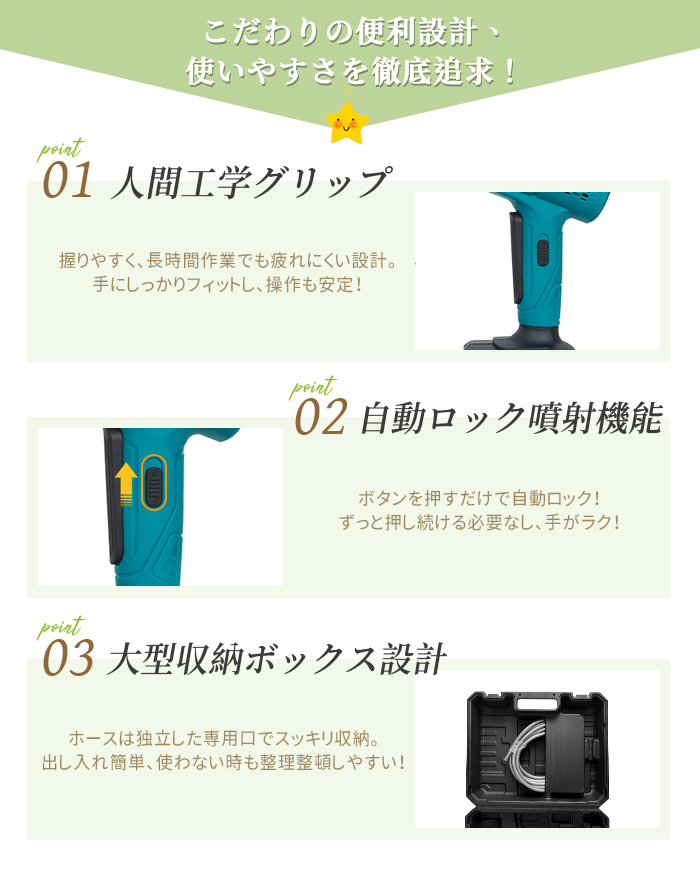 こだわりの便利設計、
使いやすさを徹底追求！

point
01 人間工学グリップ

握りやすく、長時間作業でも疲れにくい設計。
手にしっかりフィットし、操作も安定！

point
02 自動ロック噴射機能

ボタンを押すだけで自動ロック！
ずっと押し続ける必要なし、手がラク！

point
03 大型収納ボックス設計

ホースは独立した専用口でスッキリ収納。
出し入れ簡単、使わない時も整理整頓しやすい！