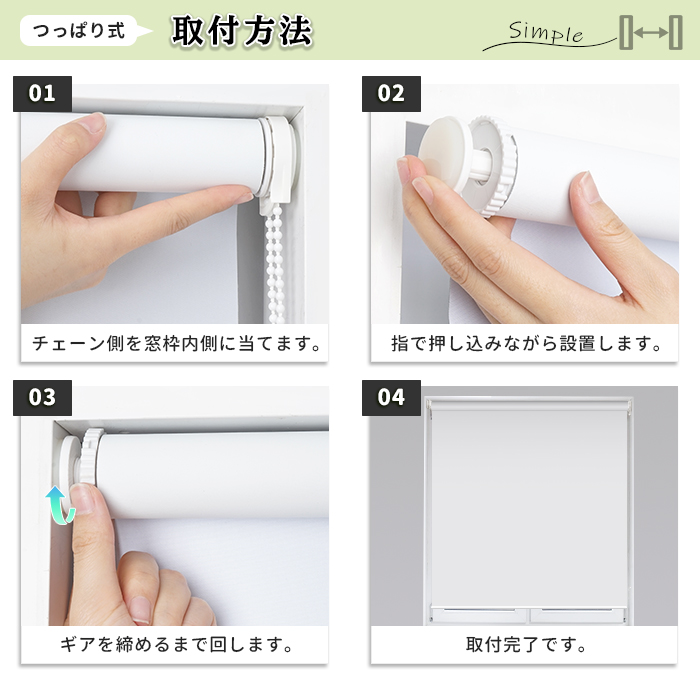 つっぱり式 取付方法

Simple

01
チェーン側を窓枠内側に当てます。

02
指で押し込みながら設置します。

03
ギアを締めるまで回します。

04
取付完了です。