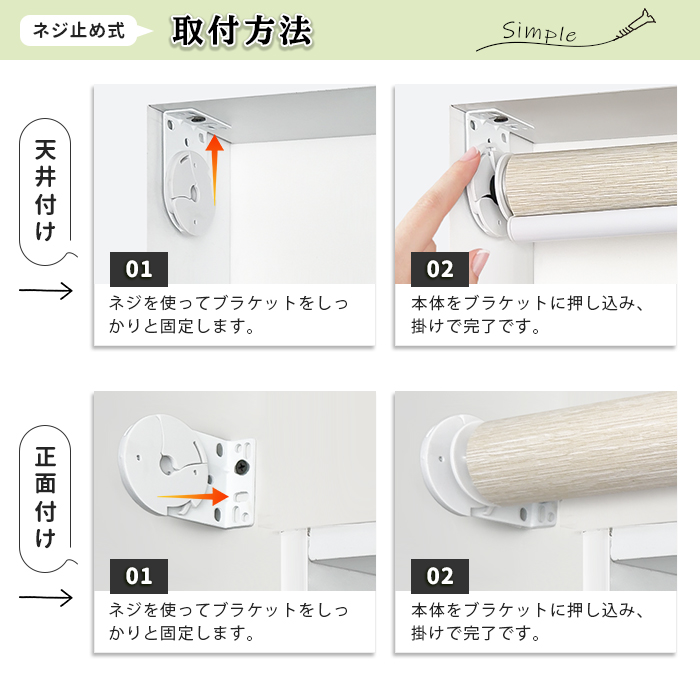 ネジ止め式

取付方法

Simple

天井付け

01

ネジを使ってブラケットをしっかりと固定します。

02

本体をブラケットに押し込み、掛けで完了です。

正面付け

01

ネジを使ってブラケットをしっかりと固定します。

02

本体をブラケットに押し込み、掛けで完了です。