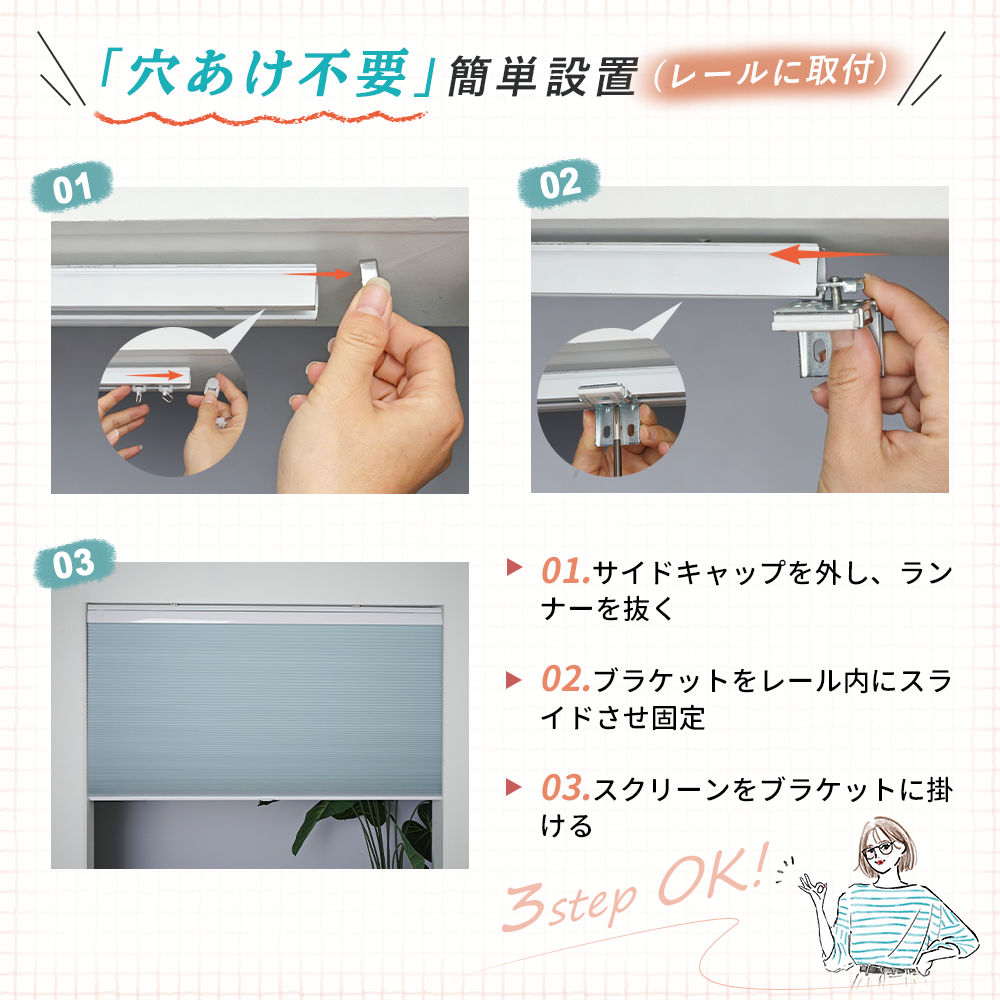 「穴あけ不要」簡単設置（レールに取付）

01

02

03

01.サイドキャップを外し、ランナーを抜く

02.ブラケットをレール内にスライドさせ固定

03.スクリーンをブラケットに掛ける

3step OK!