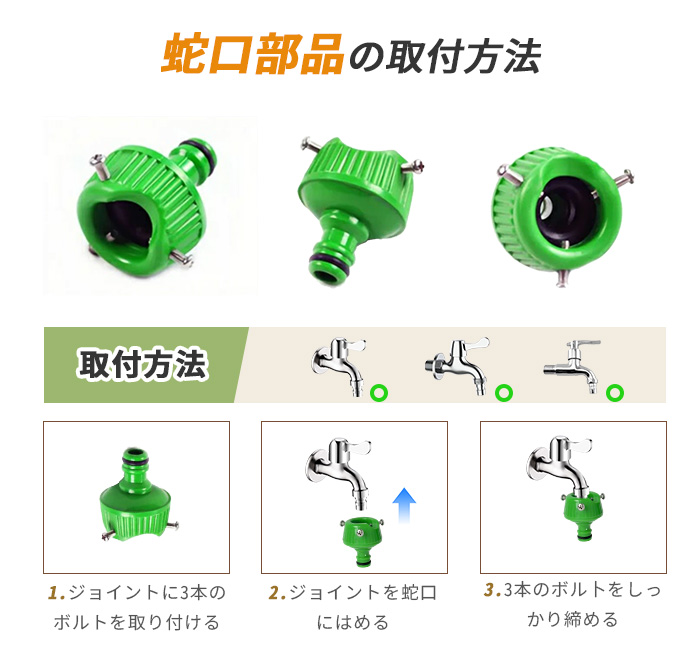 蛇口部品の取付方法

取付方法

1.ジョイントに3本のボルトを取り付ける

2.ジョイントを蛇口にはめる

3.3本のボルトをしっかり締める