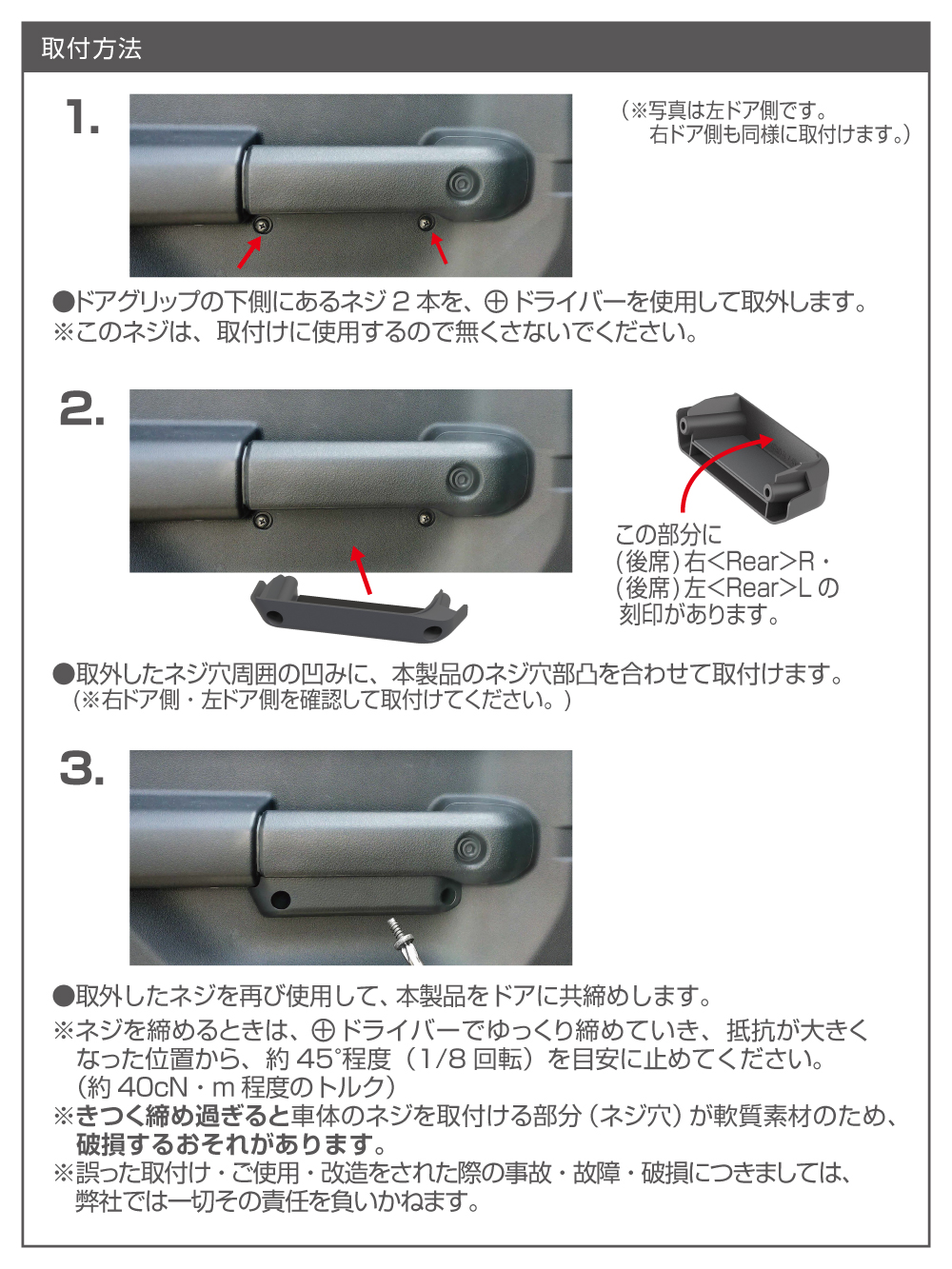 取付方法

1.

（※写真は左ドア側です。
右ドア側も同様に取付けます。）

●ドアグリップの下側にあるネジ 2 本を、⊕ ドライバーを使用して取外します。
※このネジは、取付けに使用するので無くさないでください。

2.

この部分に
（後席）右<Rear>R・
（後席）左<Rear>L の
刻印があります。

●取外したネジ穴周囲の凹みに、本製品のネジ穴部凸を合わせて取付けます。
（※右ドア側・左ドア側を確認して取付けてください。）

3.

●取外したネジを再び使用して、本製品をドアに共締めします。
※ネジを締めるときは、⊕ ドライバーでゆっくり締めていき、抵抗が大きくなった位置から、約 45°程度（1/8 回転）を目安に止めてください。
（約 40cN・m 程度のトルク）
※きつく締め過ぎると車体のネジを取付ける部分（ネジ穴）が軟質素材のため、破損するおそれがあります。
※誤った取付け・ご使用・改造をされた際の事故・故障・破損につきましては、弊社では一切その責任を負いかねます。