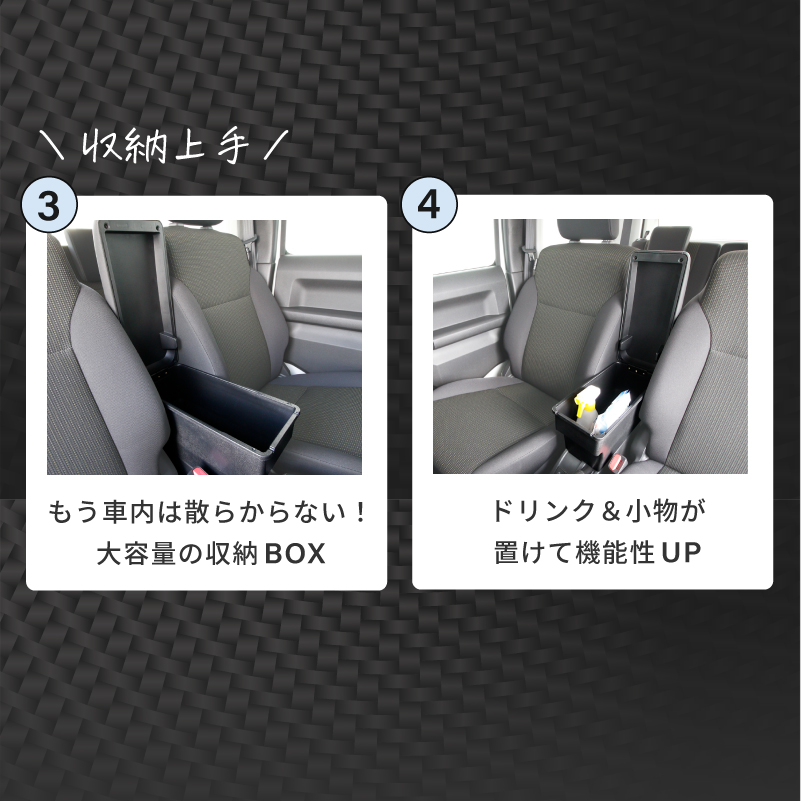 ＼ 収納上手 ／

3

もう車内は散らからない！
大容量の収納BOX

4

ドリンク＆小物が
置けて機能性UP