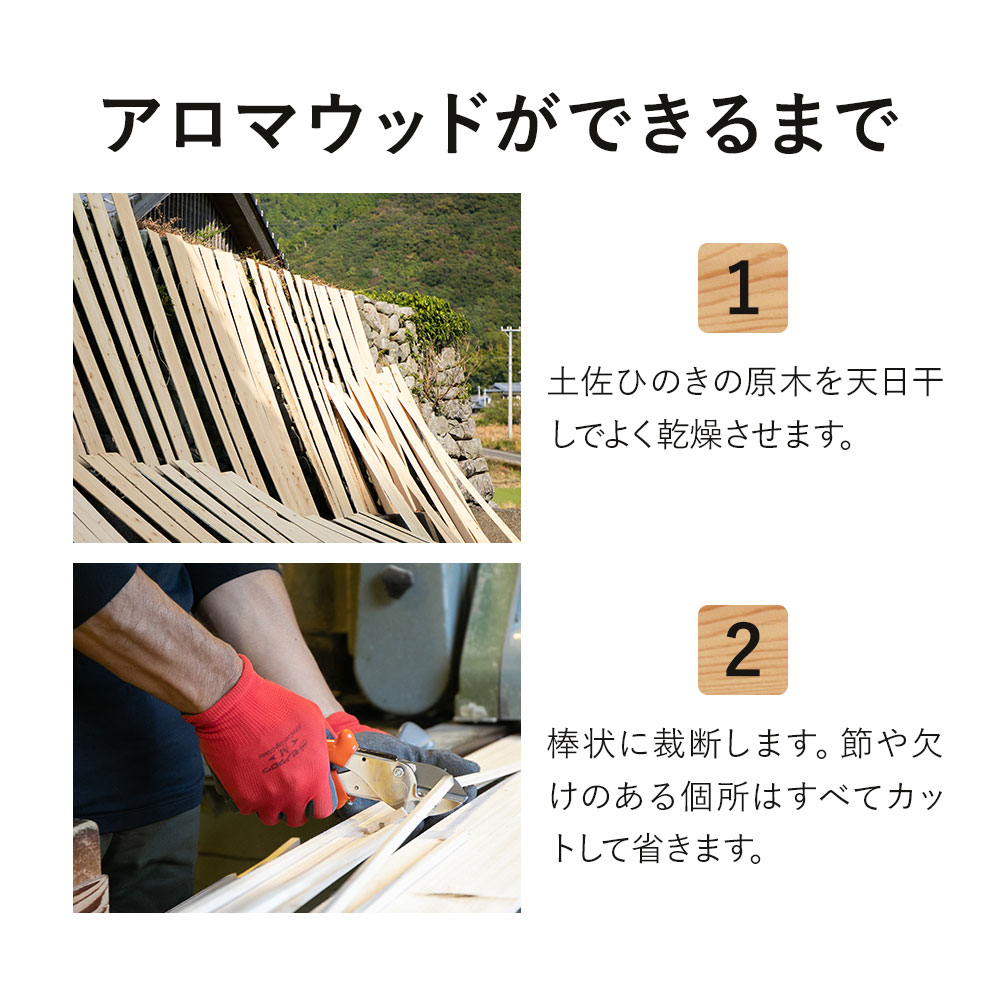 アロマウッドができるまで

1

土佐ひのきの原木を天日干しでよく乾燥させます。

2

棒状に裁断します。節や欠けのある個所はすべてカットして省きます。