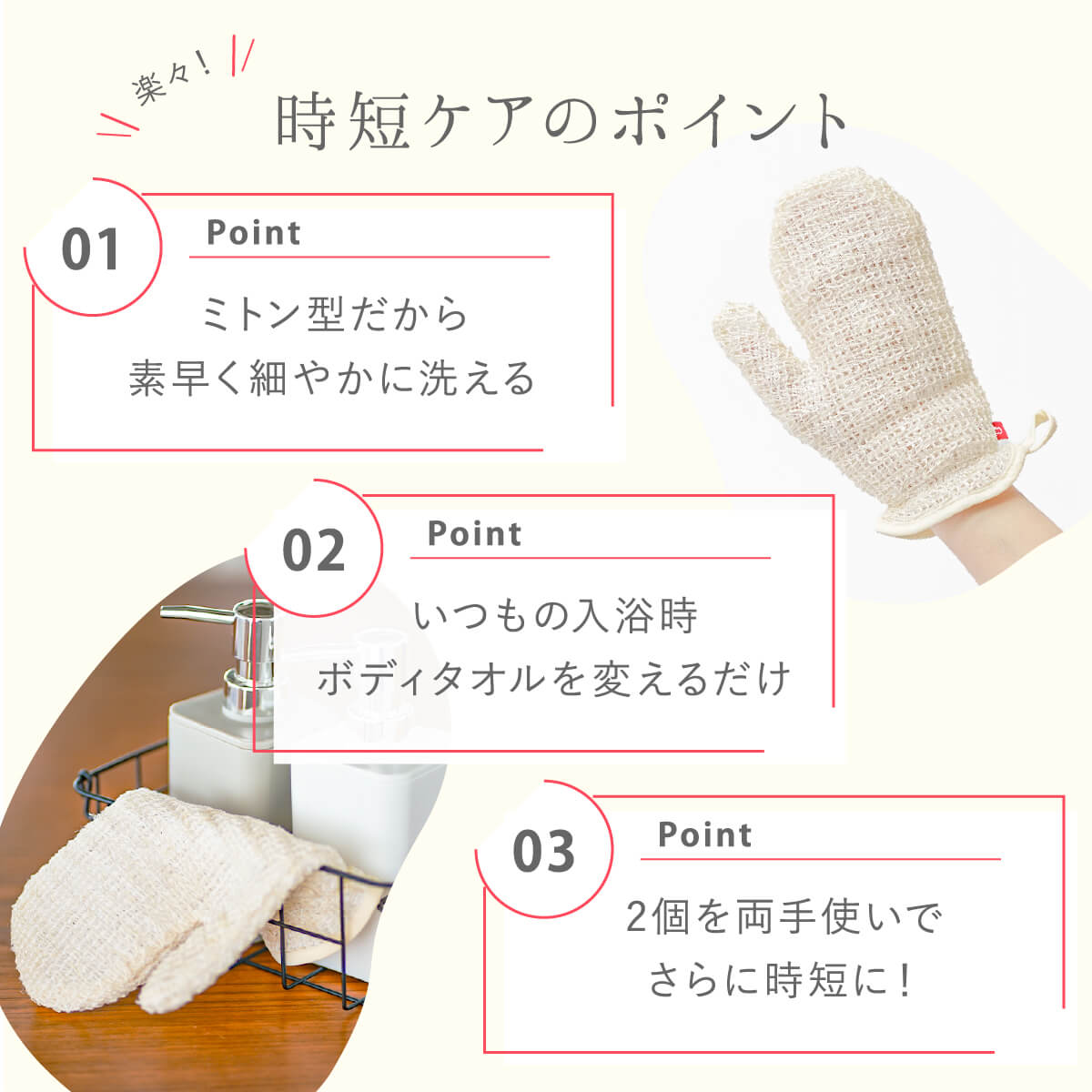 楽々！

時短ケアのポイント

01
Point
ミトン型だから
素早く細やかに洗える

02
Point
いつもの入浴時
ボディタオルを変えるだけ

03
Point
2個を両手使いで
さらに時短に！