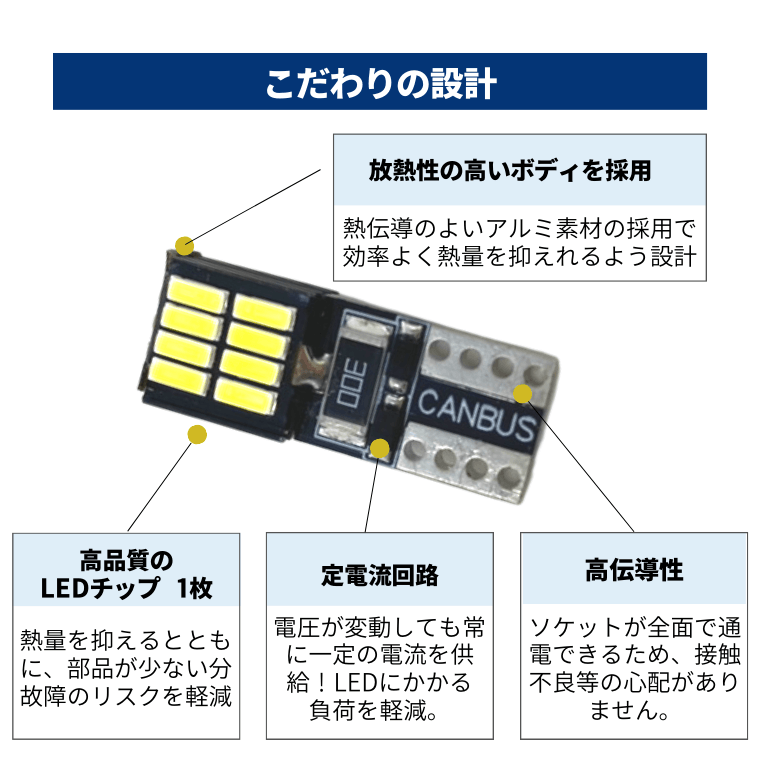 こだわりの設計

放熱性の高いボディを採用

熱伝導のよいアルミ素材の採用で効率よく熱量を抑えれるよう設計

300

CANBUS

高品質のLEDチップ 1枚

熱量を抑えるとともに、部品が少ない分故障のリスクを軽減

定電流回路

電圧が変動しても常に一定の電流を供給！LEDにかかる負荷を軽減。

高伝導性

ソケットが全面で通電できるため、接触不良等の心配がありません。