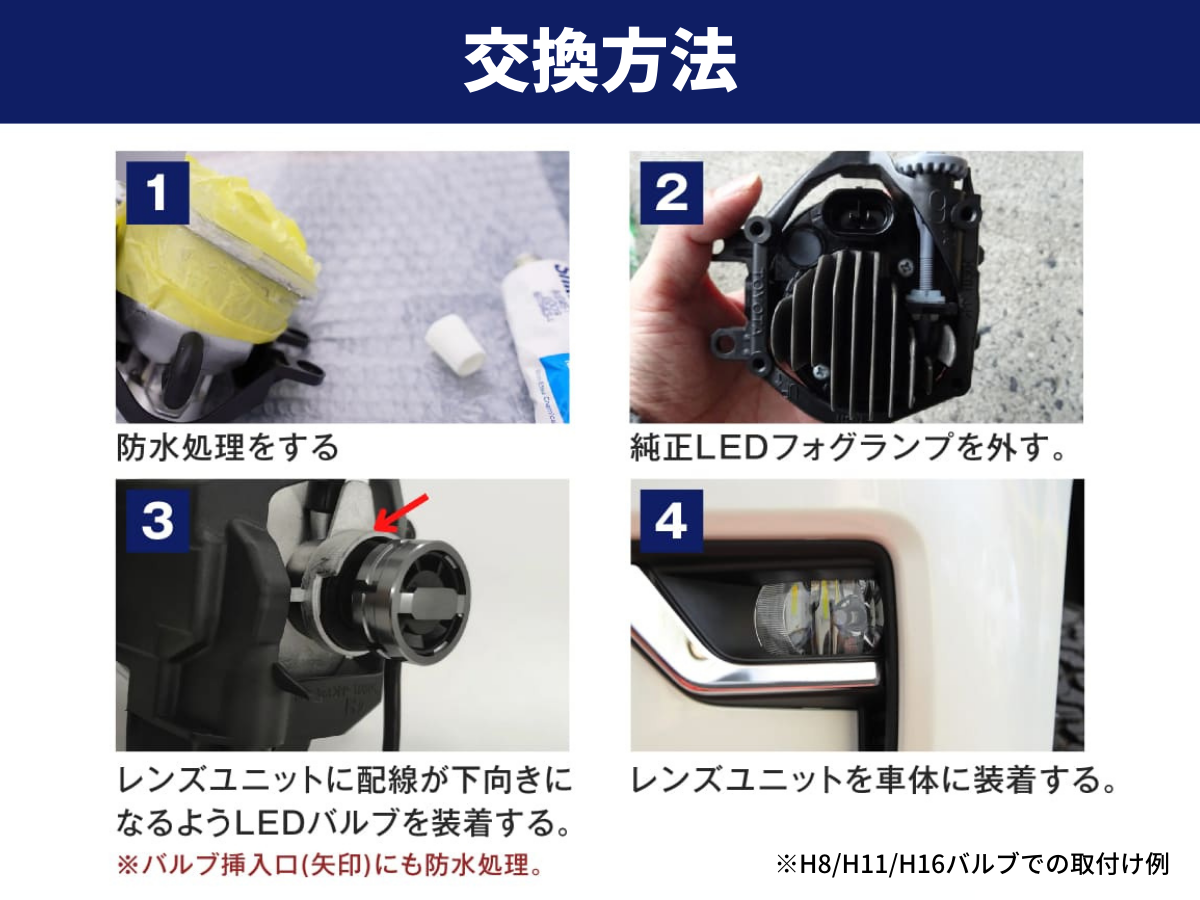 交換方法

1
防水処理をする

2
純正LEDフォグランプを外す。

3
レンズユニットに配線が下向きになるようLEDバルブを装着する。
※バルブ挿入口(矢印)にも防水処理。

4
レンズユニットを車体に装着する。

※H8/H11/H16バルブでの取付け例