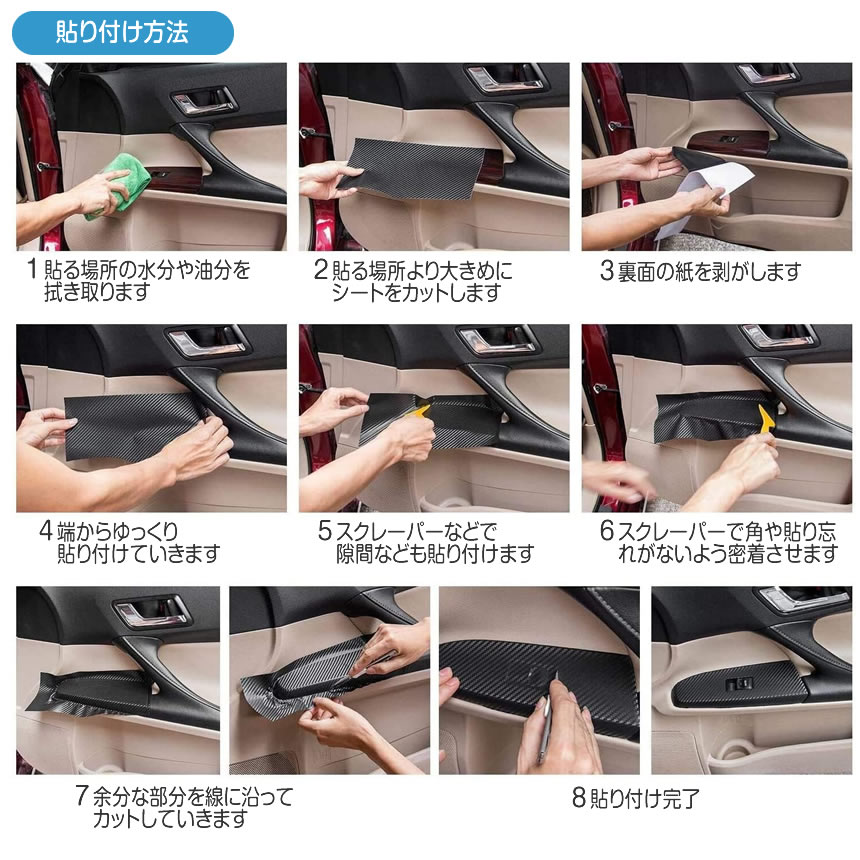 貼り付け方法

1 貼る場所の水分や油分を拭き取ります

2 貼る場所より大きめにシートをカットします

3 裏面の紙を剥がします

4 端からゆっくり貼り付けていきます

5 スクレーパーなどで隙間なども貼り付けます

6 スクレーパーで角や貼り忘れがないよう密着させます

7 余分な部分を線に沿ってカットしていきます

8 貼り付け完了