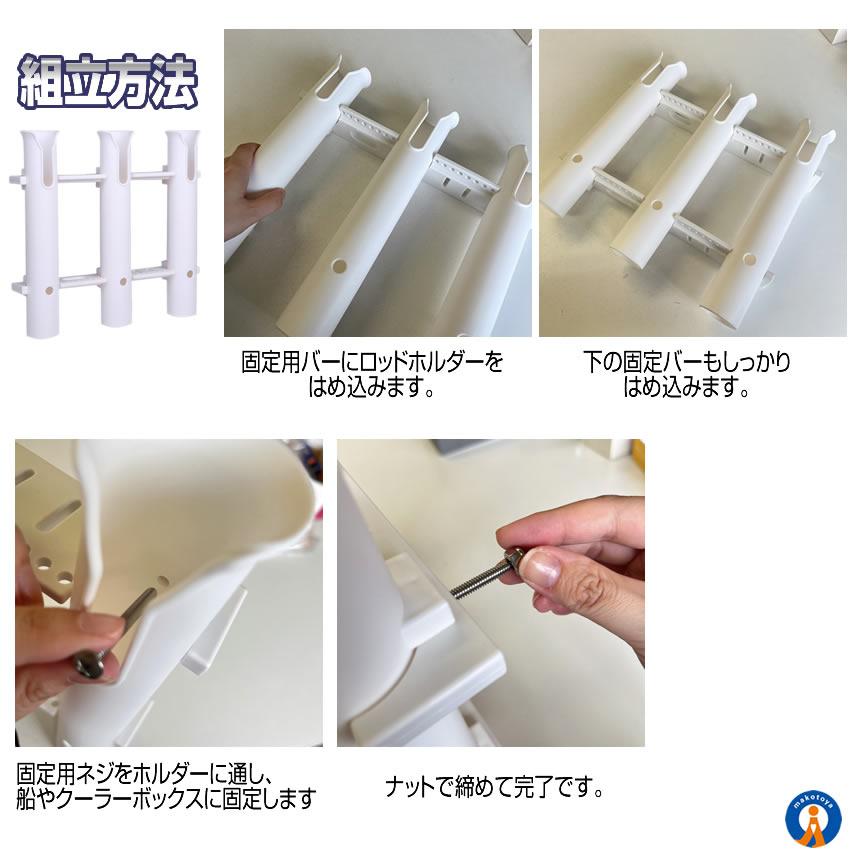 組立方法

固定用バーにロッドホルダーをはめ込みます。

下の固定バーもしっかりはめ込みます。

固定用ネジをホルダーに通し、船やクーラーボックスに固定します

ナットで締めて完了です。

makotoya