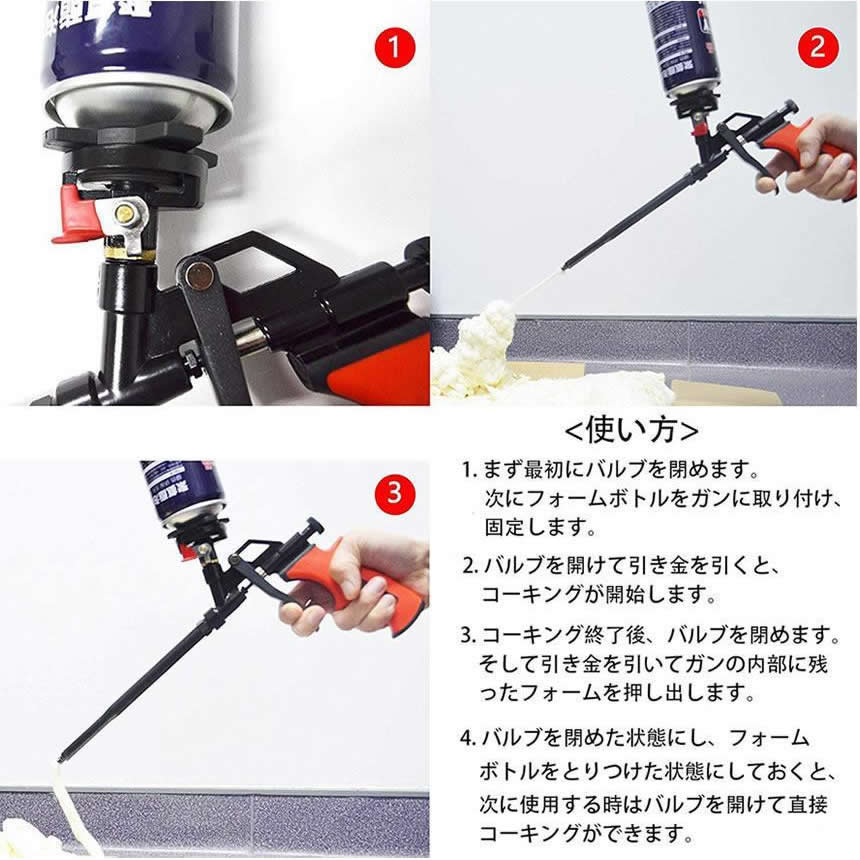 1

2

3

<使い方>

1. まず最初にバルブを閉めます。次にフォームボトルをガンに取り付け、固定します。

2. バルブを開けて引き金を引くと、コーキングが開始します。

3. コーキング終了後、バルブを閉めます。そして引き金を引いてガンの内部に残ったフォームを押し出します。

4. バルブを閉めた状態にし、フォームボトルをとりつけた状態にしておくと、次に使用する時はバルブを開けて直接コーキングができます。