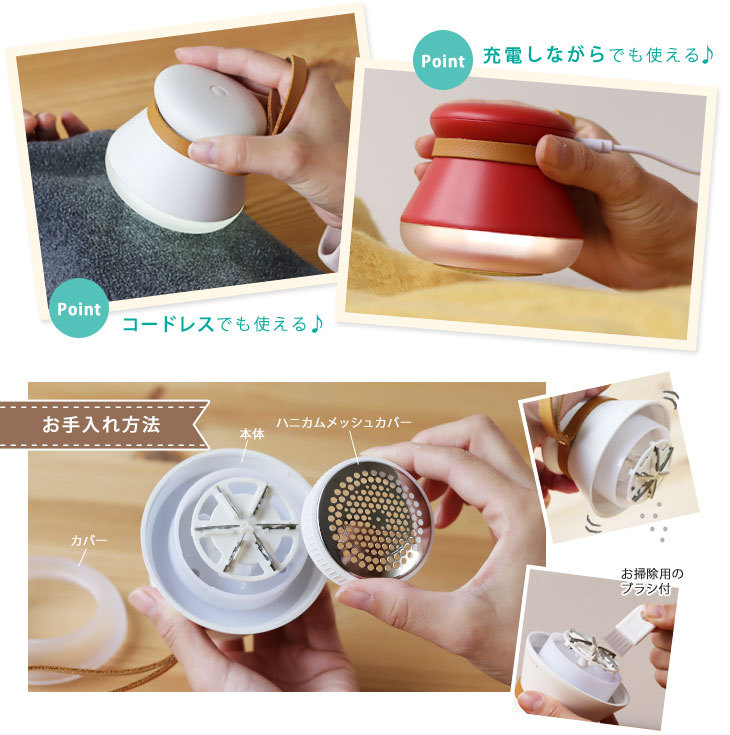 Point 充電しながらでも使える♪

Point コードレスでも使える♪

お手入れ方法

本体

ハニカムメッシュカバー

カバー

お掃除用のブラシ付