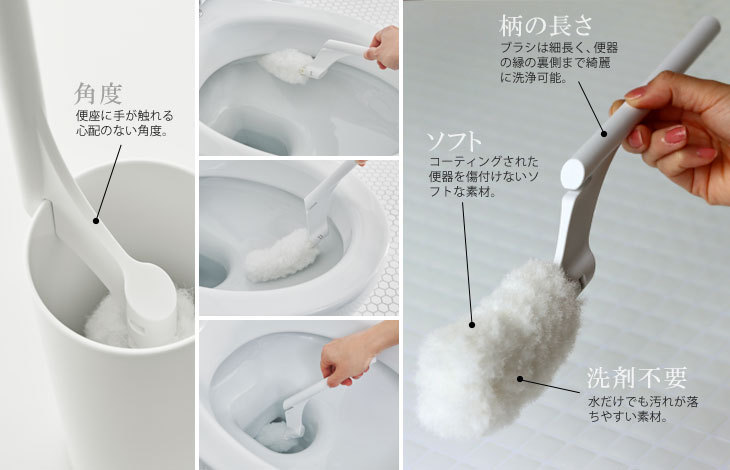 角度
便座に手が触れる心配のない角度。

柄の長さ
ブラシは細長く、便器の縁の裏側まで綺麗に洗浄可能。

ソフト
コーティングされた便器を傷付けないソフトな素材。

洗剤不要
水だけでも汚れが落ちやすい素材。