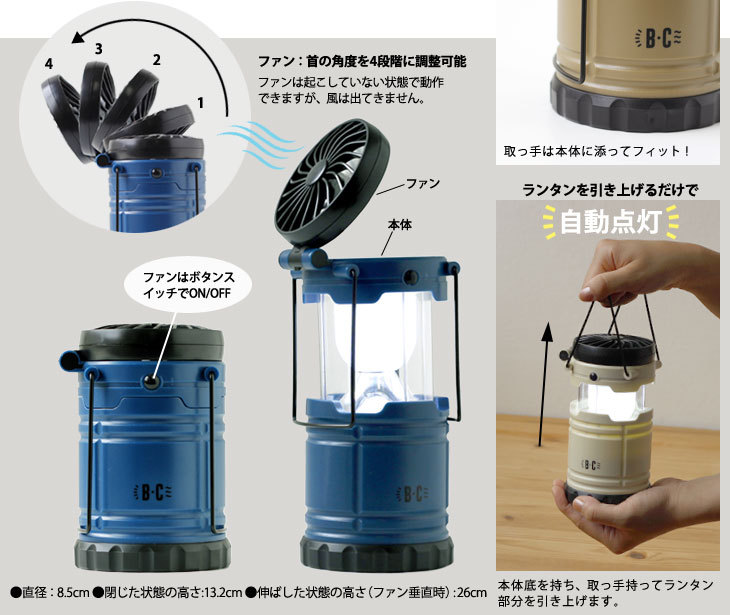 4
3
2
1

ファン：首の角度を4段階に調整可能

ファンは起こしていない状態で動作できますが、風は出てきません。

ファン

本体

ファンはボタンスイッチでON/OFF

B·C

B·C

●直径：8.5cm ●閉じた状態の高さ:13.2cm ●伸ばした状態の高さ（ファン垂直時）:26cm

B·C

取っ手は本体に添ってフィット！

ランタンを引き上げるだけで

自動点灯

B·C

本体底を持ち、取っ手持ってランタン部分を引き上げます。