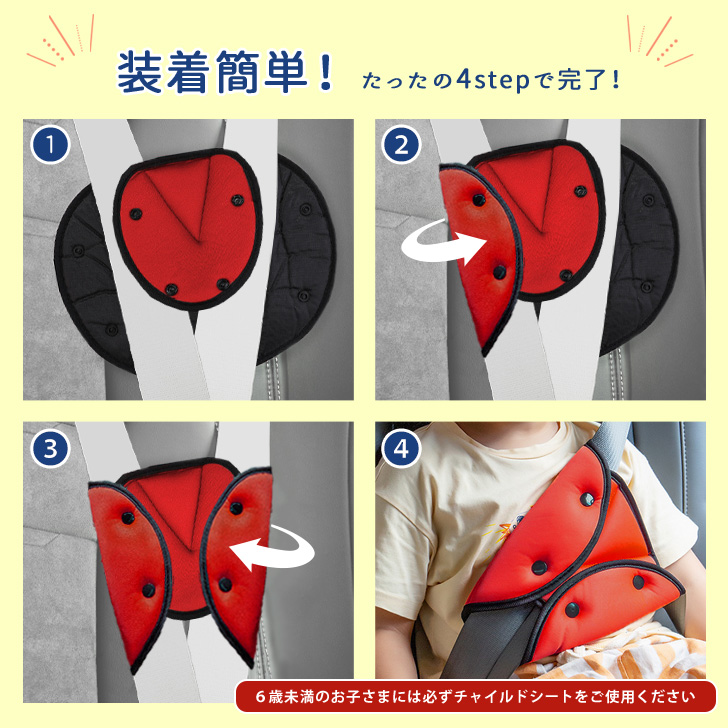 装着簡単！ たったの4stepで完了！

1

2

3

4

6歳未満のお子さまには必ずチャイルドシートをご使用ください