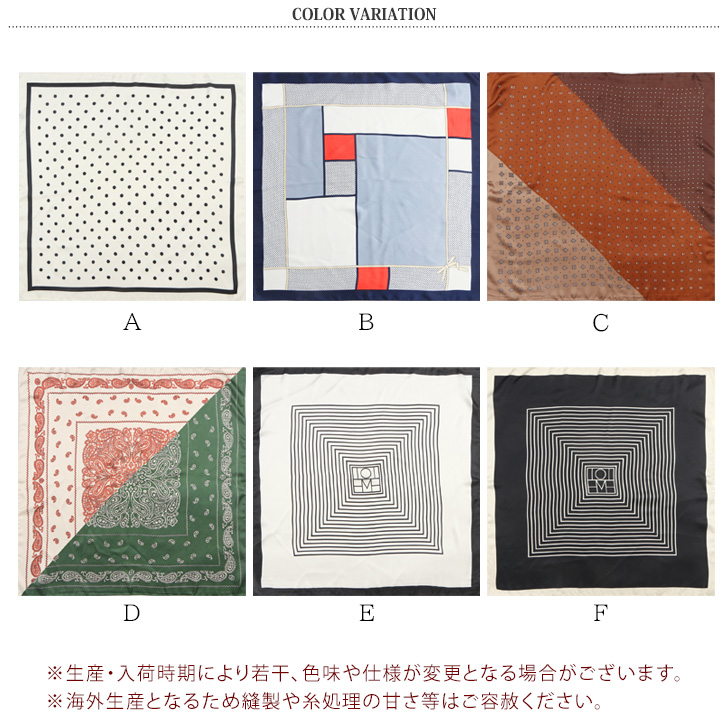 COLOR VARIATION

A

B

C

D

E

F

※生産・入荷時期により若干、色味や仕様が変更となる場合がございます。
※海外生産となるため縫製や糸処理の甘さ等はご容赦ください。