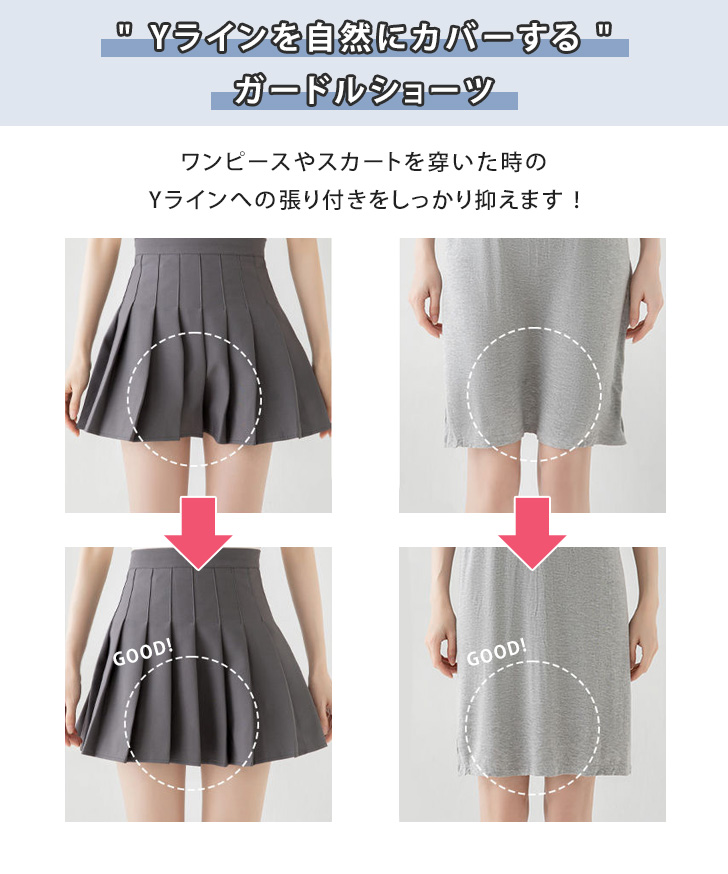 " Yラインを自然にカバーする "
ガードルショーツ

ワンピースやスカートを穿いた時の
Yラインへの張り付きをしっかり抑えます！

GOOD!

GOOD!