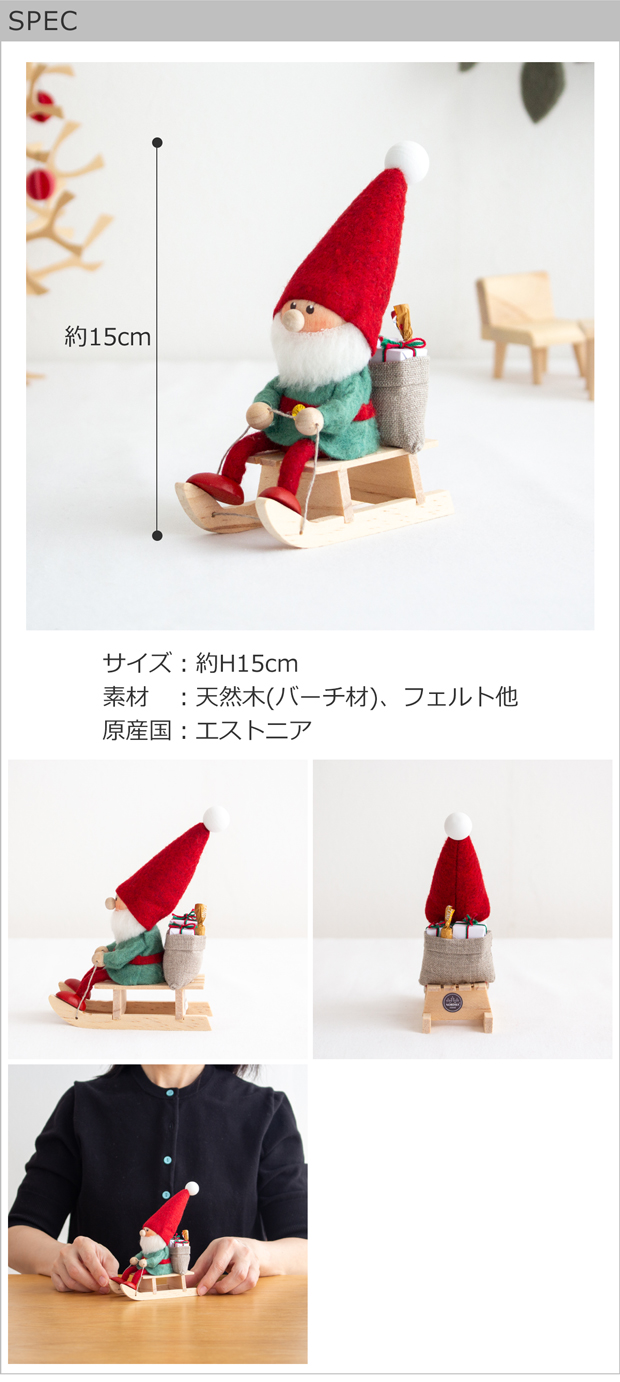 SPEC

約15cm

サイズ：約H15cm
素材　：天然木(バーチ材)、フェルト他
原産国：エストニア